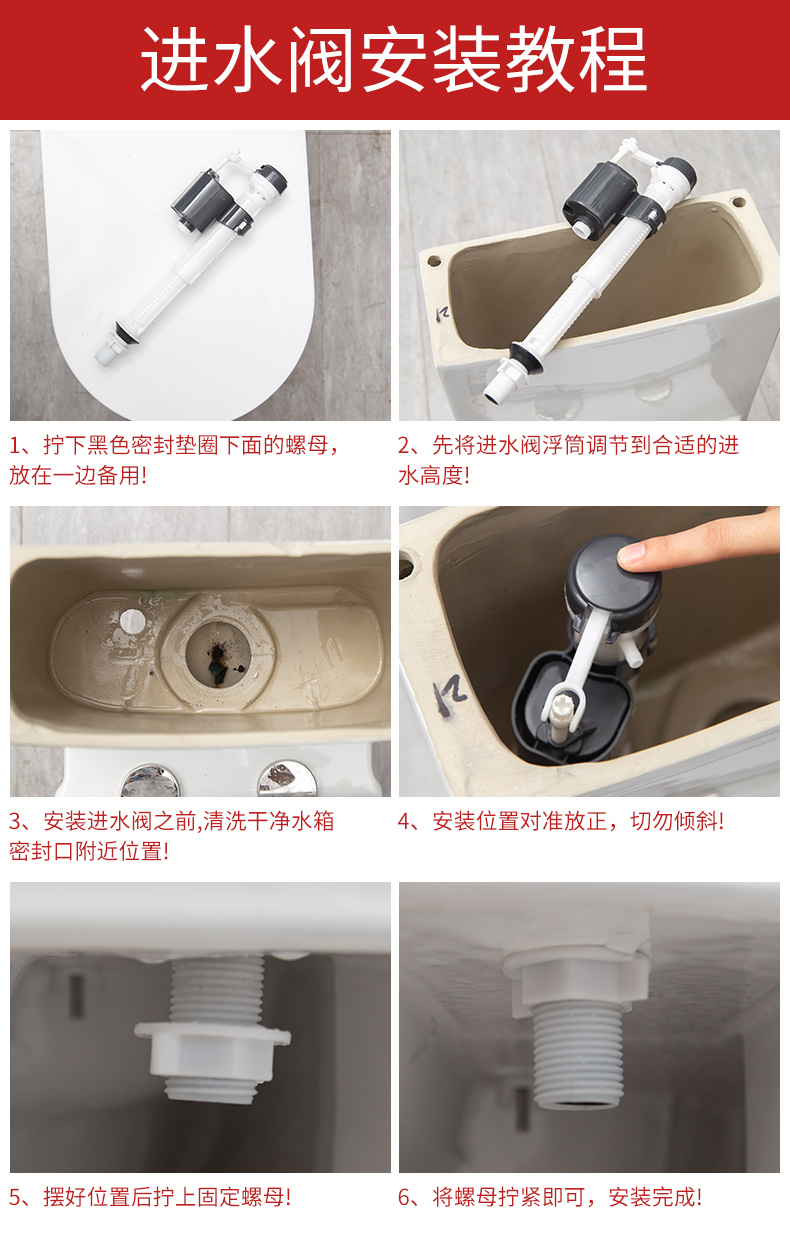 进水阀安装教程

1、拧下黑色密封垫圈下面的螺母，放在一边备用!

2、先将进水阀浮筒调节到合适的进水高度!

3、安装进水阀之前,清洗干净水箱密封口附近位置!

4、安装位置对准放正，切勿倾斜!

5、摆好位置后拧上固定螺母!

6、将螺母拧紧即可，安装完成!