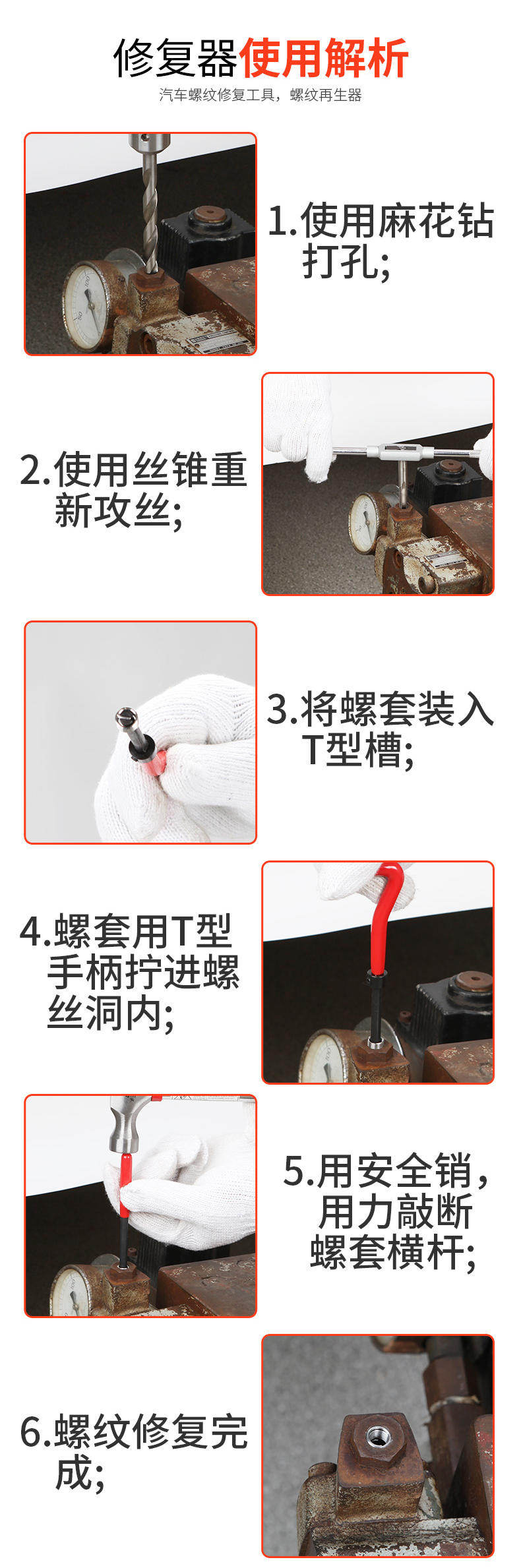 修复器使用解析

汽车螺纹修复工具，螺纹再生器

1.使用麻花钻打孔;

2.使用丝锥重新攻丝;

3.将螺套装入T型槽;

4.螺套用T型手柄拧进螺丝洞内;

5.用安全销，用力敲断螺套横杆;

6.螺纹修复完成;