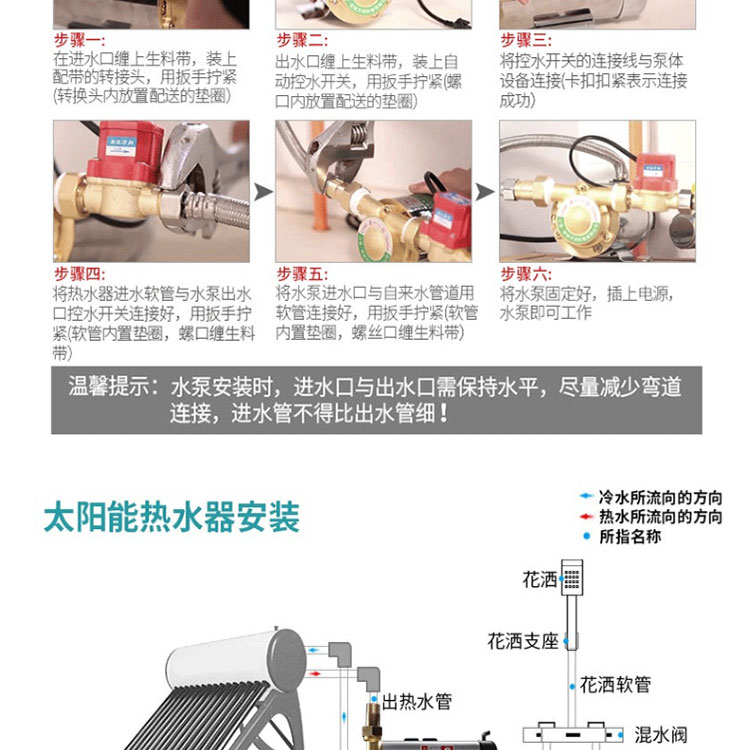 步骤一:
在进水口缠上生料带，装上配带的转接头，用扳手拧紧(转换头内放置配送的垫圈)

步骤二:
出水口缠上生料带，装上自动控水开关，用扳手拧紧(螺口内放置配送的垫圈)

步骤三:
将控水开关的连接线与泵体设备连接(卡扣扣紧表示连接成功)

步骤四:
将热水器进水软管与水泵出水口控水开关连接好，用扳手拧紧(软管内置垫圈，螺口缠生料带)

步骤五:
将水泵进水口与自来水管道用软管连接好，用扳手拧紧(软管内置垫圈，螺丝口缠生料带)

步骤六:
将水泵固定好，插上电源，水泵即可工作

温馨提示：水泵安装时，进水口与出水口需保持水平，尽量减少弯道连接，进水管不得比出水管细！

太阳能热水器安装

冷水所流向的方向
热水所流向的方向
所指名称

花洒
花洒支座
花洒软管
出热水管
混水阀