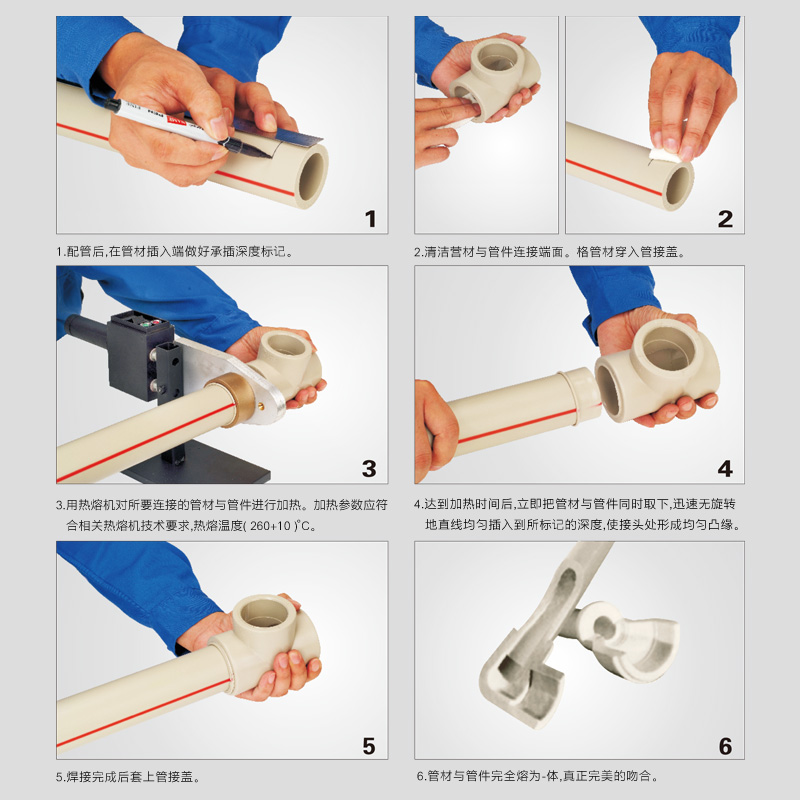 1

1.配管后,在管材插入端做好承插深度标记。

2

2.清洁营材与管件连接端面。格管材穿入管接盖。

3

3.用热熔机对所要连接的管材与管件进行加热。加热参数应符合相关热熔机技术要求,热熔温度( 260+10 )°C。

4

4.达到加热时间后,立即把管材与管件同时取下,迅速无旋转地直线均匀插入到所标记的深度,使接头处形成均匀凸缘。

5

5.焊接完成后套上管接盖。

6

6.管材与管件完全熔为-体,真正完美的吻合。