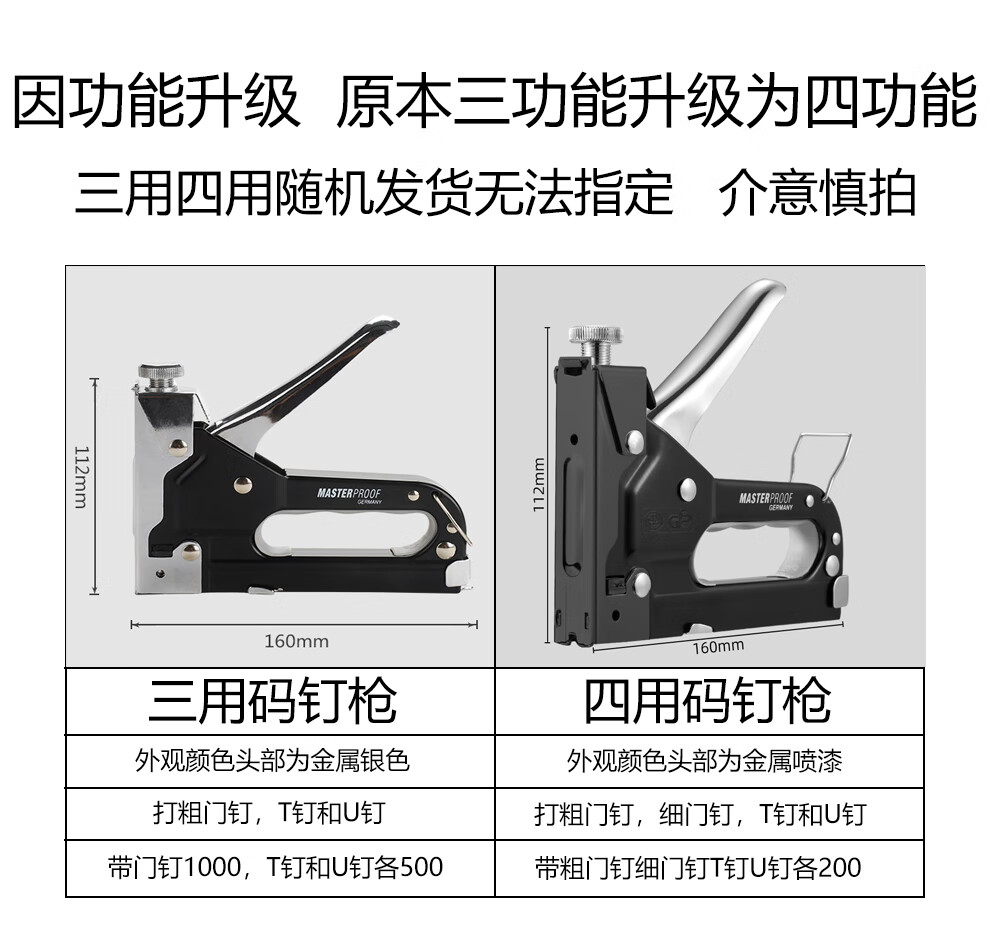 因功能升级 原本三功能升级为四功能

三用四用随机发货无法指定 介意慎拍

112mm

MASTERPROOF
GERMANY

160mm

112mm

MASTERPROOF
GERMANY

160mm

| 三用码钉枪 | 四用码钉枪 |
|---|---|
| 外观颜色头部为金属银色 | 外观颜色头部为金属喷漆 |
| 打粗门钉，T钉和U钉 | 打粗门钉，细门钉，T钉和U钉 |
| 带门钉1000，T钉和U钉各500 | 带粗门钉细门钉T钉U钉各200 |