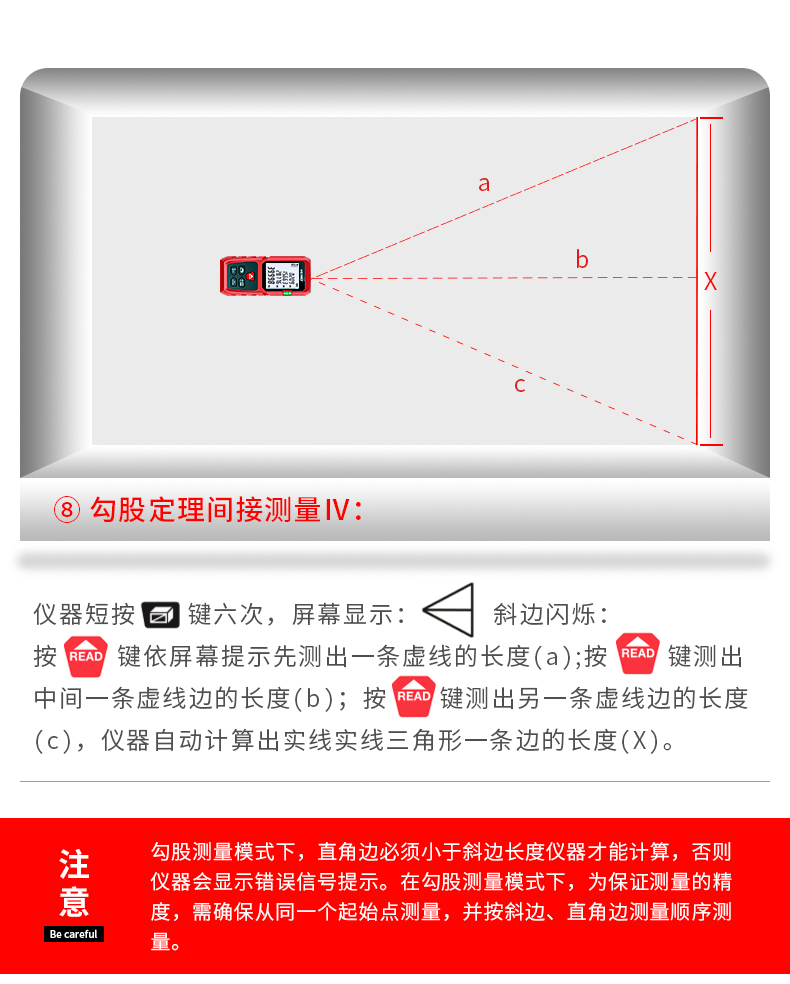 a

b

X

c

⑧ 勾股定理间接测量IV：

仪器短按 键六次，屏幕显示： 斜边闪烁：
按 READ 键依屏幕提示先测出一条虚线的长度(a);按 READ 键测出中间一条虚线边的长度(b)；按 READ 键测出另一条虚线边的长度(c)，仪器自动计算出实线实线三角形一条边的长度(X)。

注意
Be careful

勾股测量模式下，直角边必须小于斜边长度仪器才能计算，否则仪器会显示错误信号提示。在勾股测量模式下，为保证测量的精度，需确保从同一个起始点测量，并按斜边、直角边测量顺序测量。