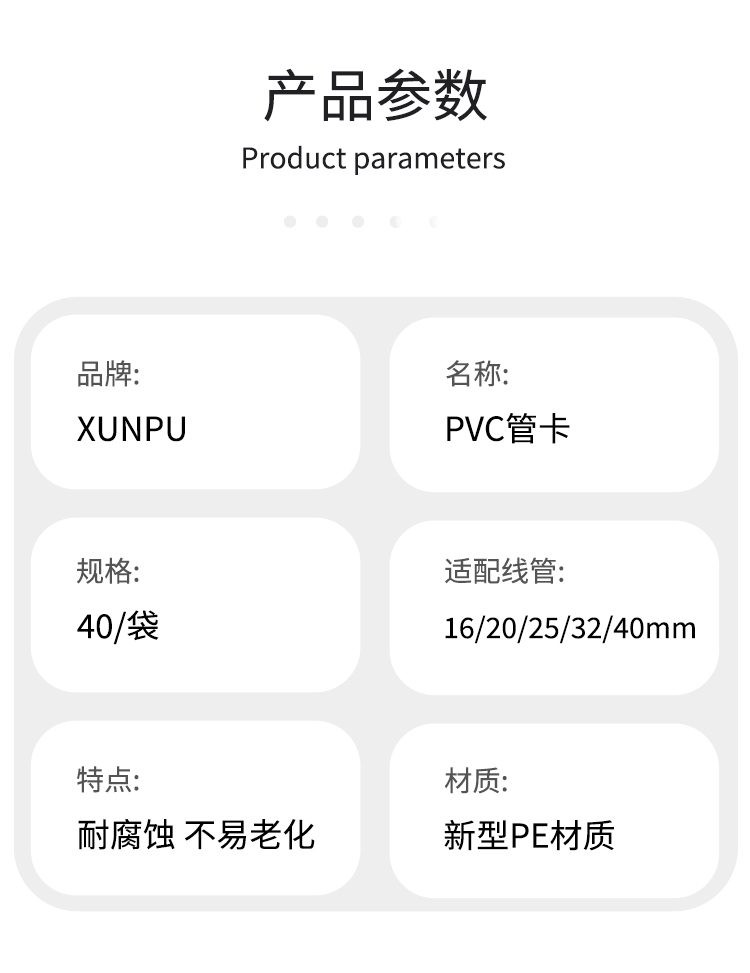 产品参数

Product parameters

品牌:
XUNPU

名称:
PVC管卡

规格:
40/袋

适配线管:
16/20/25/32/40mm

特点:
耐腐蚀 不易老化

材质:
新型PE材质