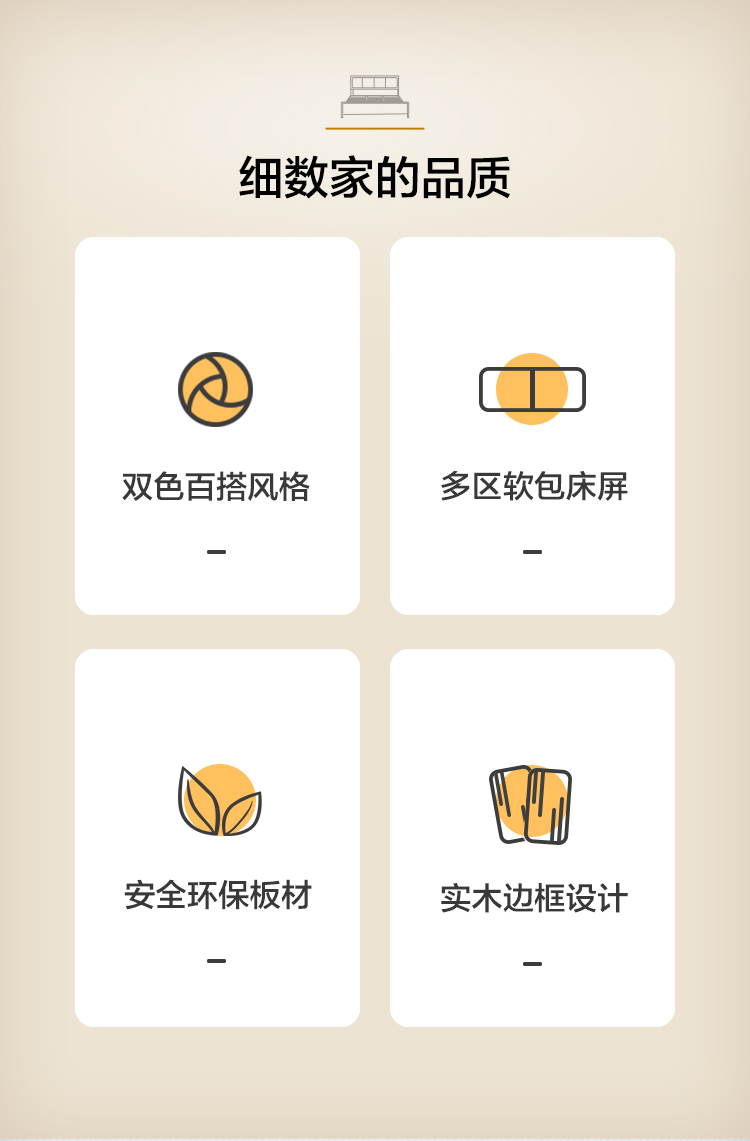 细数家的品质

双色百搭风格

-

多区软包床屏

-

安全环保板材

-

实木边框设计

-