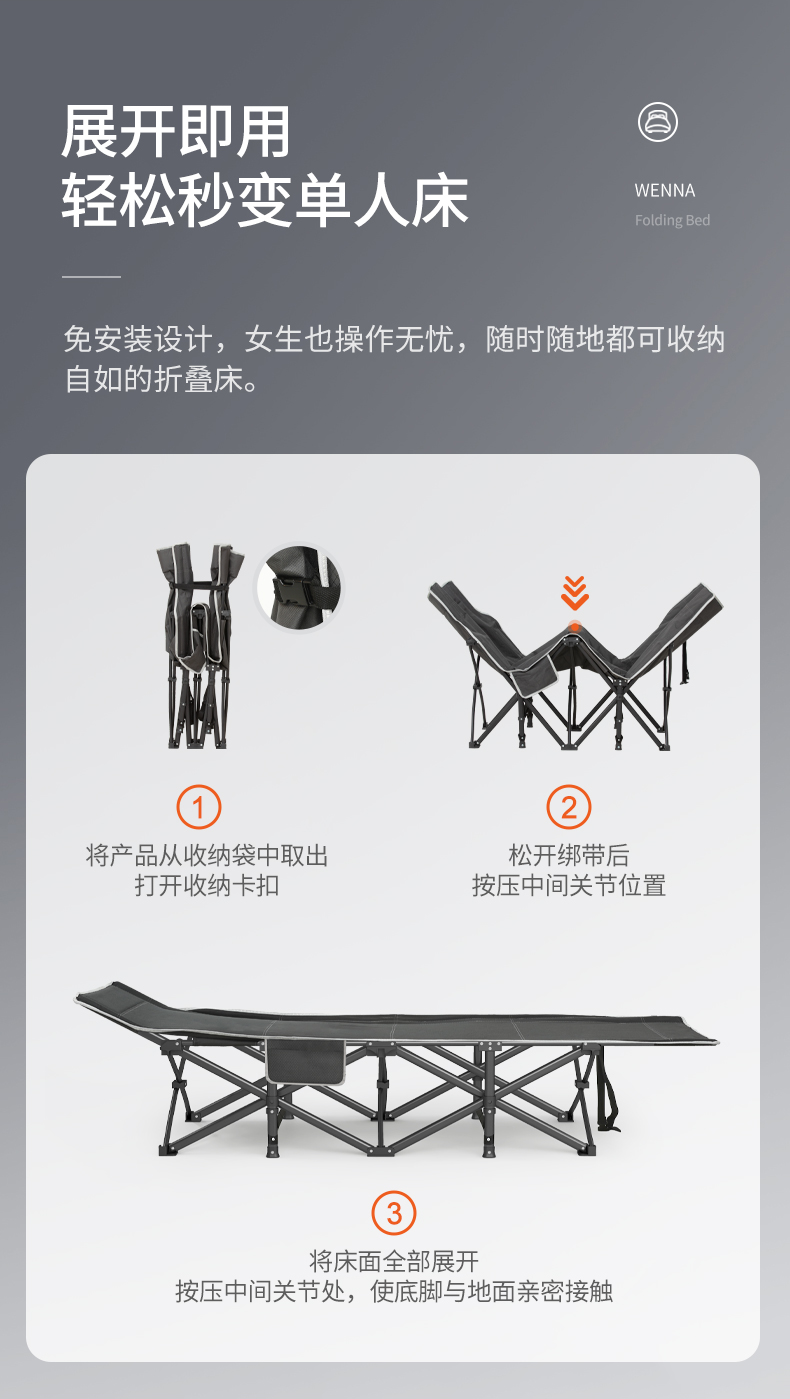 展开即用
轻松秒变单人床

WENNA
Folding Bed

免安装设计，女生也操作无忧，随时随地都可收纳自如的折叠床。

1
将产品从收纳袋中取出
打开收纳卡扣

2
松开绑带后
按压中间关节位置

3
将床面全部展开
按压中间关节处，使底脚与地面亲密接触