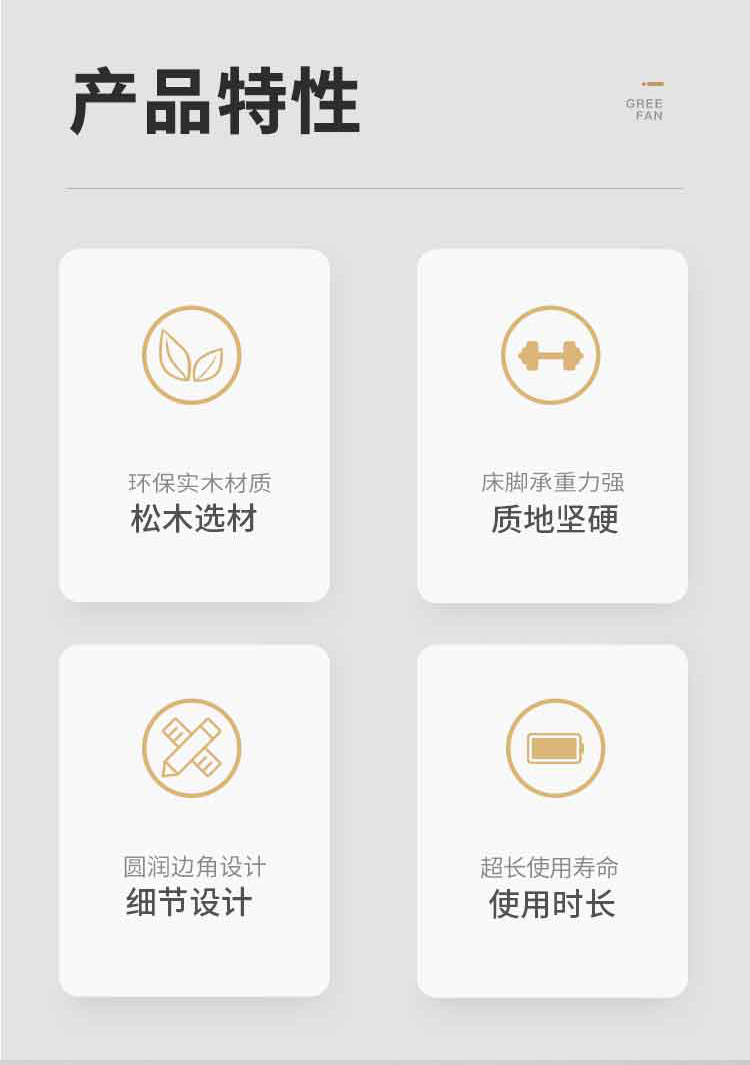 产品特性

GREE
FAN

环保实木材质
松木选材

床脚承重力强
质地坚硬

圆润边角设计
细节设计

超长使用寿命
使用时长