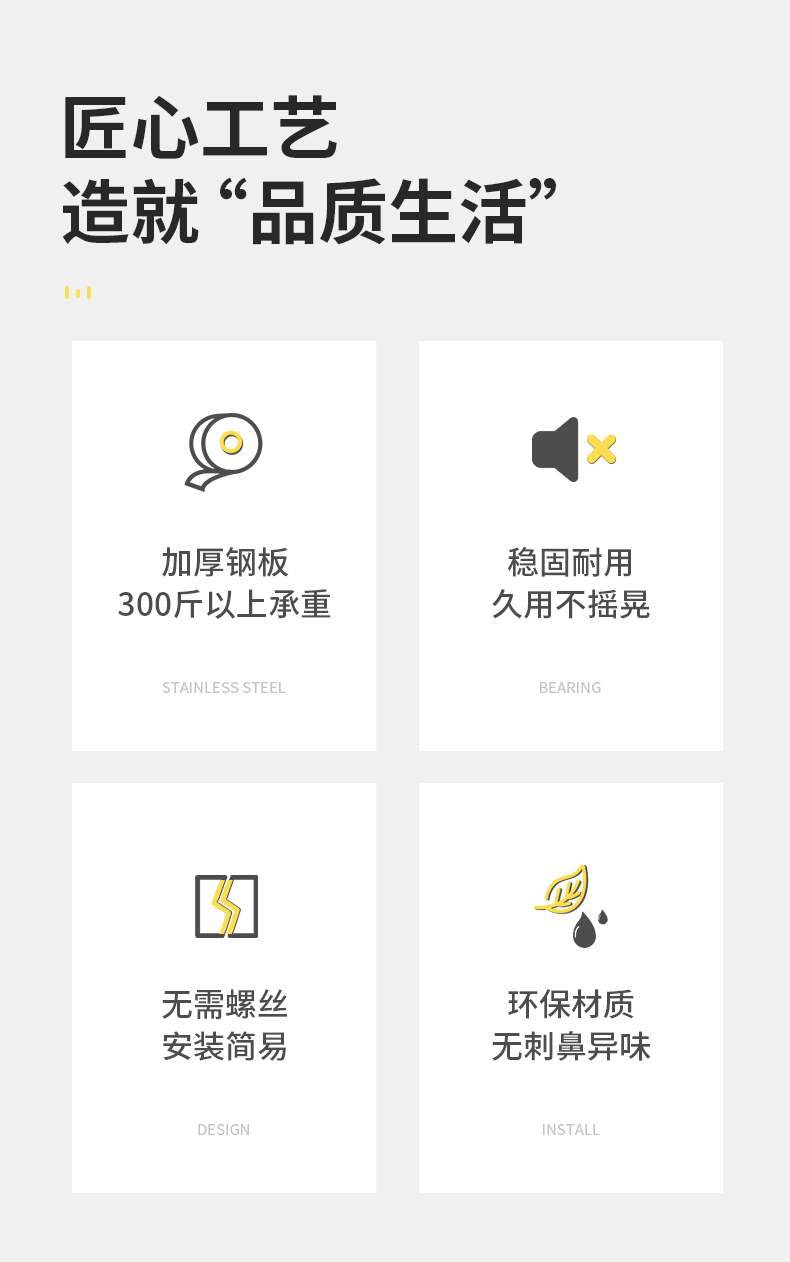 匠心工艺
造就“品质生活”

加厚钢板
300斤以上承重

STAINLESS STEEL

稳固耐用
久用不摇晃

BEARING

无需螺丝
安装简易

DESIGN

环保材质
无刺鼻异味

INSTALL