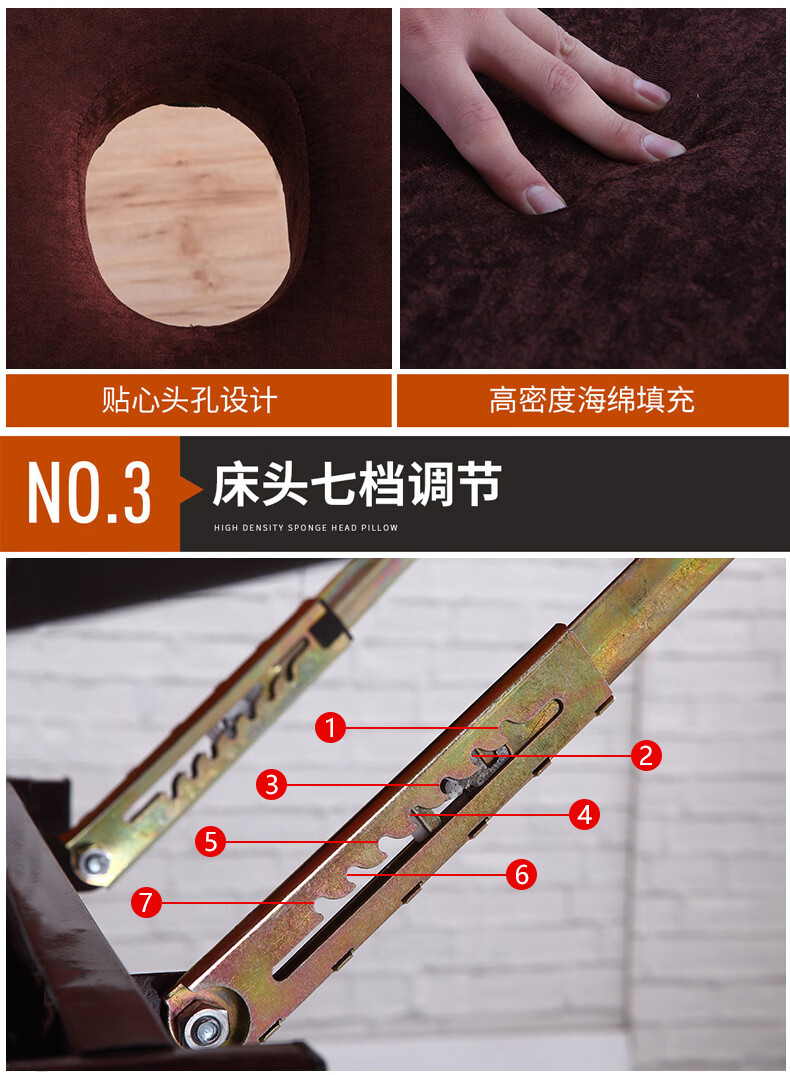 贴心头孔设计

高密度海绵填充

NO.3

床头七档调节

HIGH DENSITY SPONGE HEAD PILLOW

1
2
3
4
5
6
7