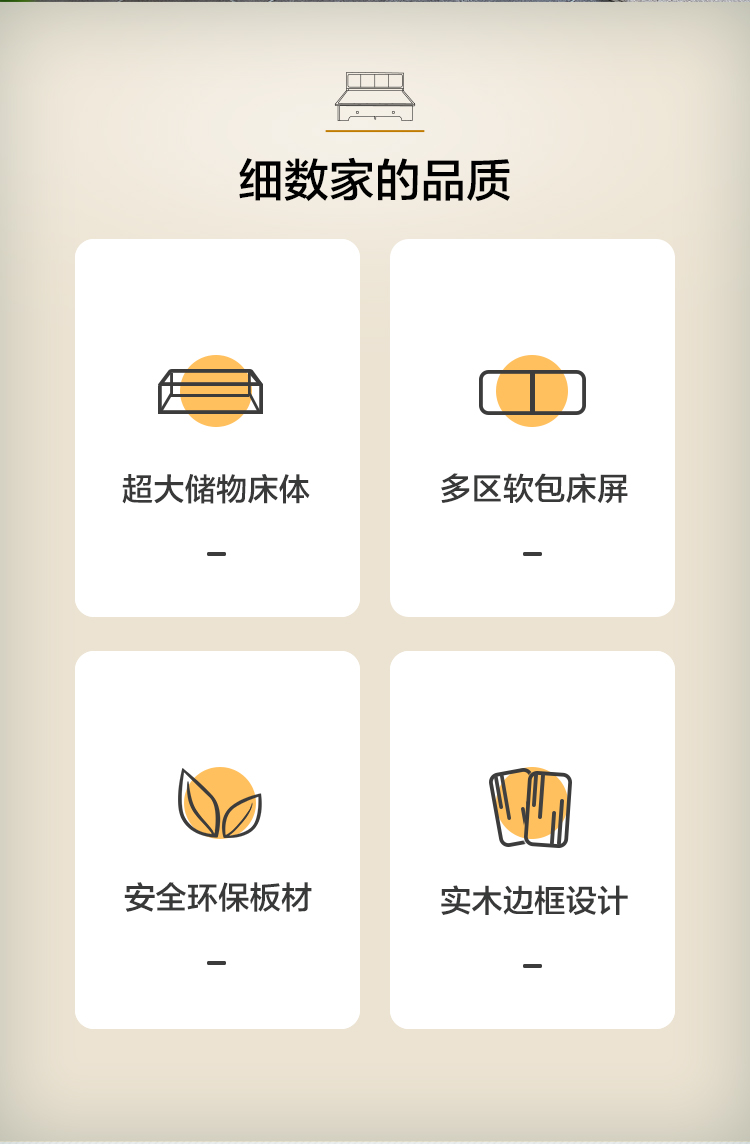 细数家的品质

超大储物床体

-

多区软包床屏

-

安全环保板材

-

实木边框设计

-