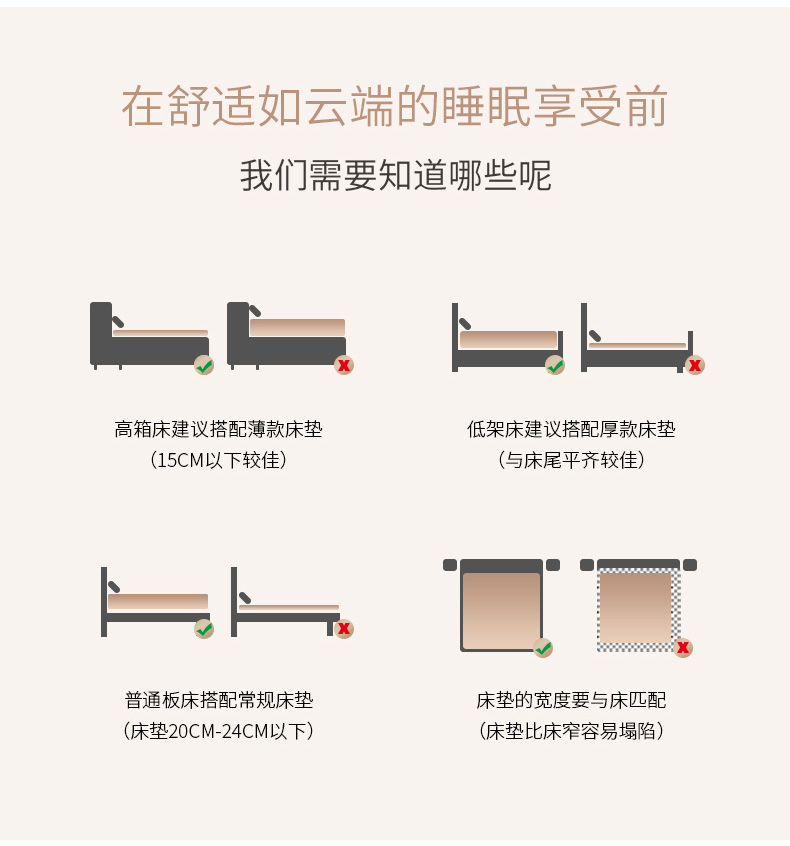 在舒适如云端的睡眠享受前

我们需要知道哪些呢

高箱床建议搭配薄款床垫
（15CM以下较佳）

低架床建议搭配厚款床垫
（与床尾平齐较佳）

普通板床搭配常规床垫
（床垫20CM-24CM以下）

床垫的宽度要与床匹配
（床垫比床窄容易塌陷）