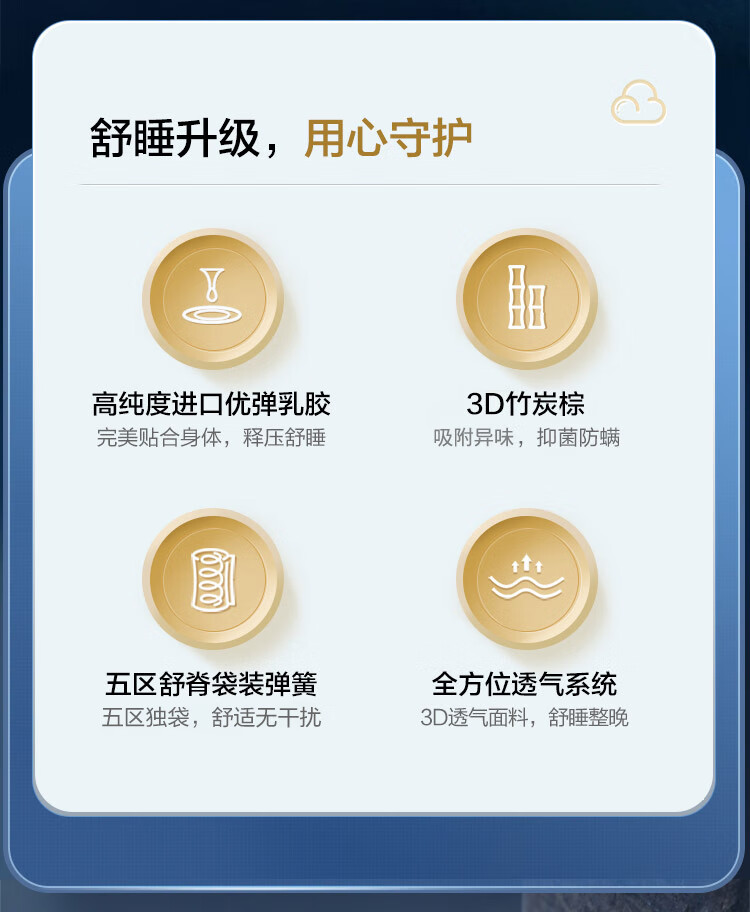 舒睡升级，用心守护

高纯度进口优弹乳胶
完美贴合身体，释压舒睡

3D竹炭棕
吸附异味，抑菌防螨

五区舒脊袋装弹簧
五区独袋，舒适无干扰

全方位透气系统
3D透气面料，舒睡整晚