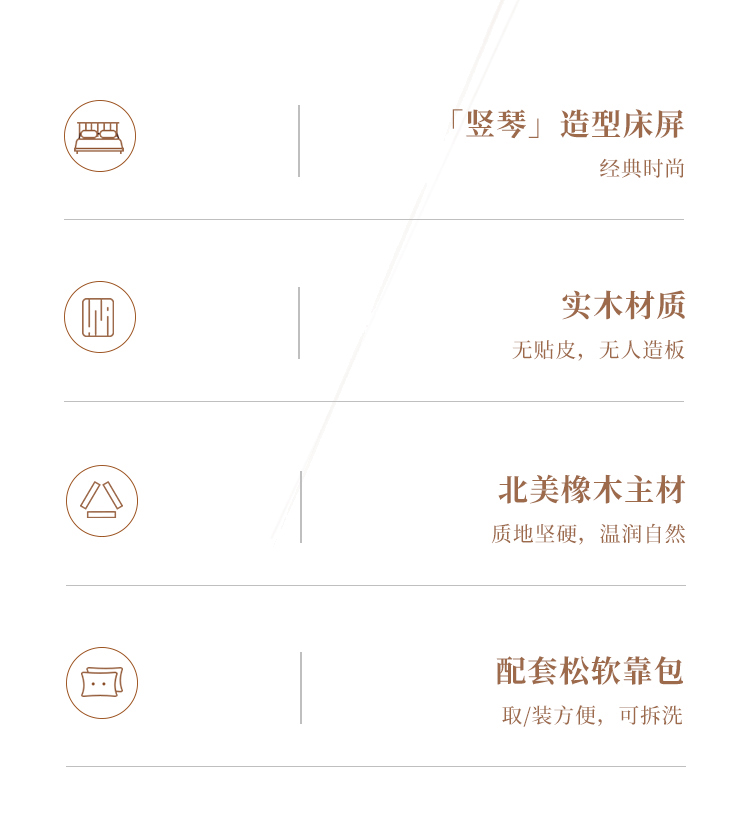 「竖琴」造型床屏
经典时尚

实木材质
无贴皮，无人造板

北美橡木主材
质地坚硬，温润自然

配套松软靠包
取/装方便，可拆洗