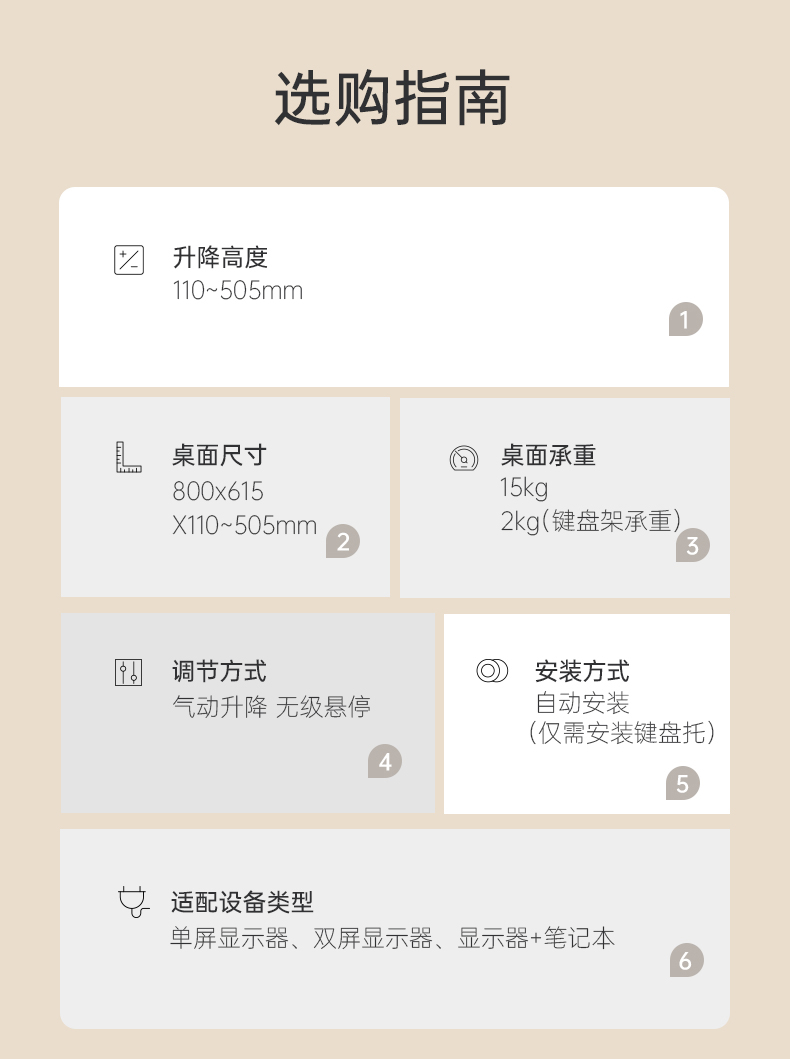 选购指南

升降高度
110~505mm

1

桌面尺寸
800x615
X110~505mm

2

桌面承重
15kg
2kg(键盘架承重)

3

调节方式
气动升降 无级悬停

4

安装方式
自动安装
(仅需安装键盘托)

5

适配设备类型
单屏显示器、双屏显示器、显示器+笔记本

6