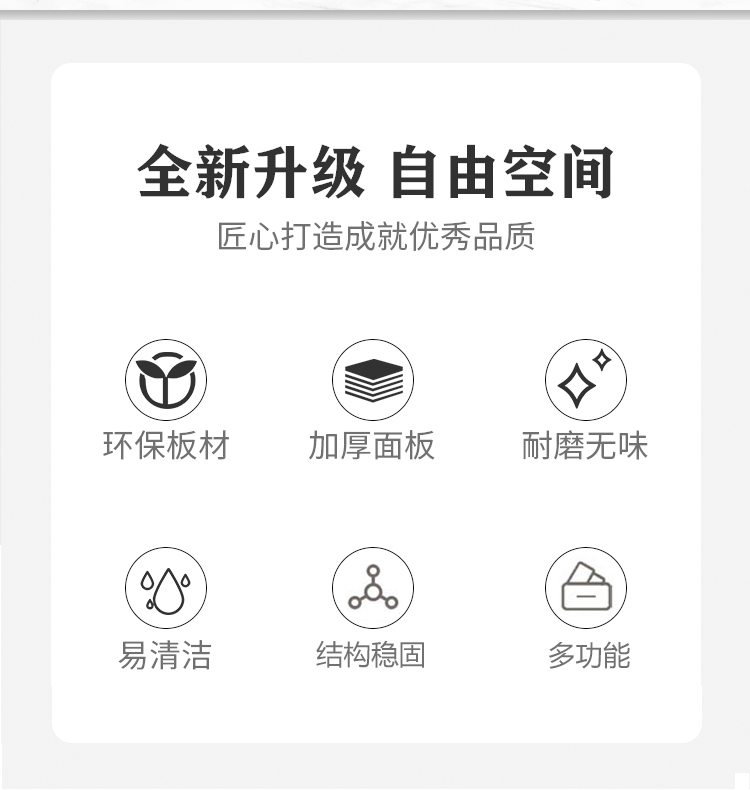 全新升级 自由空间

匠心打造成就优秀品质

环保板材

加厚面板

耐磨无味

易清洁

结构稳固

多功能