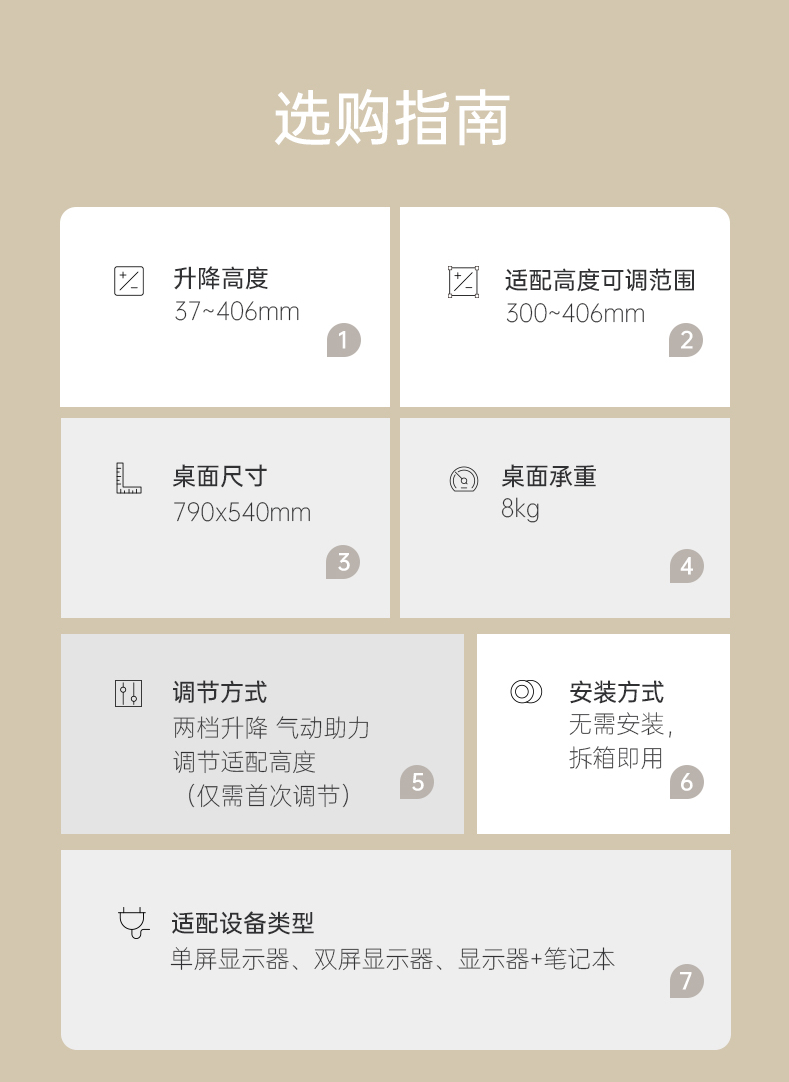 选购指南

升降高度
37~406mm
1

适配高度可调范围
300~406mm
2

桌面尺寸
790x540mm
3

桌面承重
8kg
4

调节方式
两档升降 气动助力
调节适配高度
（仅需首次调节）
5

安装方式
无需安装，
拆箱即用
6

适配设备类型
单屏显示器、双屏显示器、显示器+笔记本
7