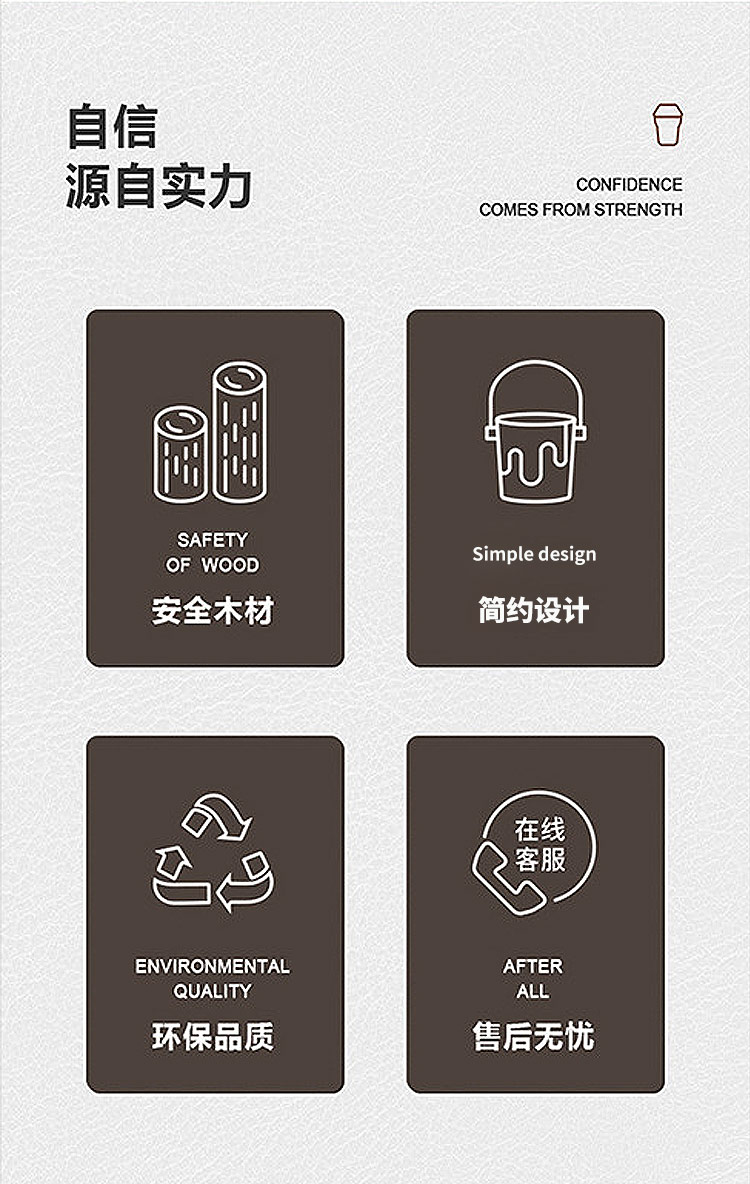 自信
源自实力

CONFIDENCE
COMES FROM STRENGTH

SAFETY
OF WOOD
安全木材

Simple design
简约设计

ENVIRONMENTAL
QUALITY
环保品质

在线
客服

AFTER
ALL
售后无忧