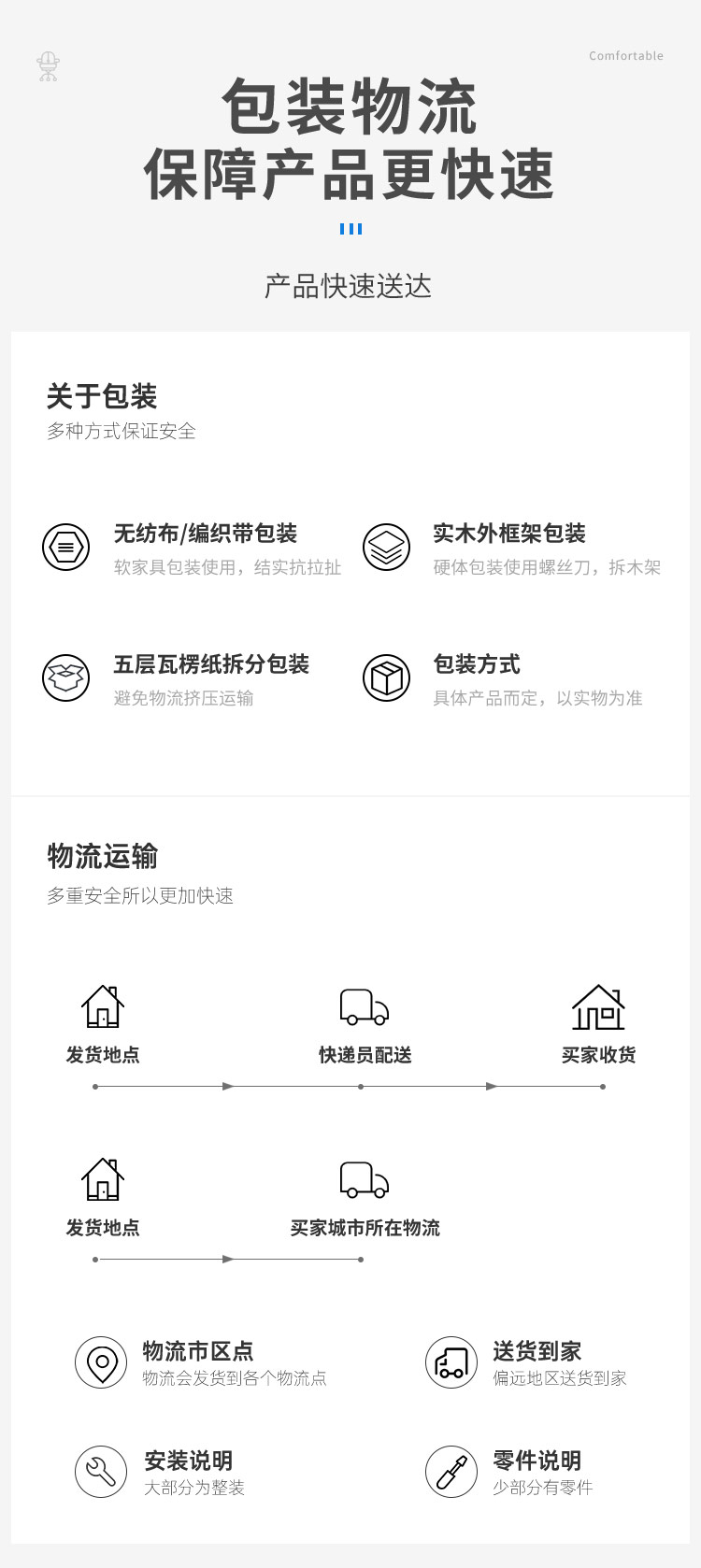 Comfortable

包装物流
保障产品更快速

产品快速送达

关于包装
多种方式保证安全

无纺布/编织带包装
软家具包装使用，结实抗拉扯

实木外框架包装
硬体包装使用螺丝刀，拆木架

五层瓦楞纸拆分包装
避免物流挤压运输

包装方式
具体产品而定，以实物为准

物流运输
多重安全所以更加快速

发货地点

快递员配送

买家收货

发货地点

买家城市所在物流

物流市区点
物流会发货到各个物流点

送货到家
偏远地区送货到家

安装说明
大部分为整装

零件说明
少部分有零件