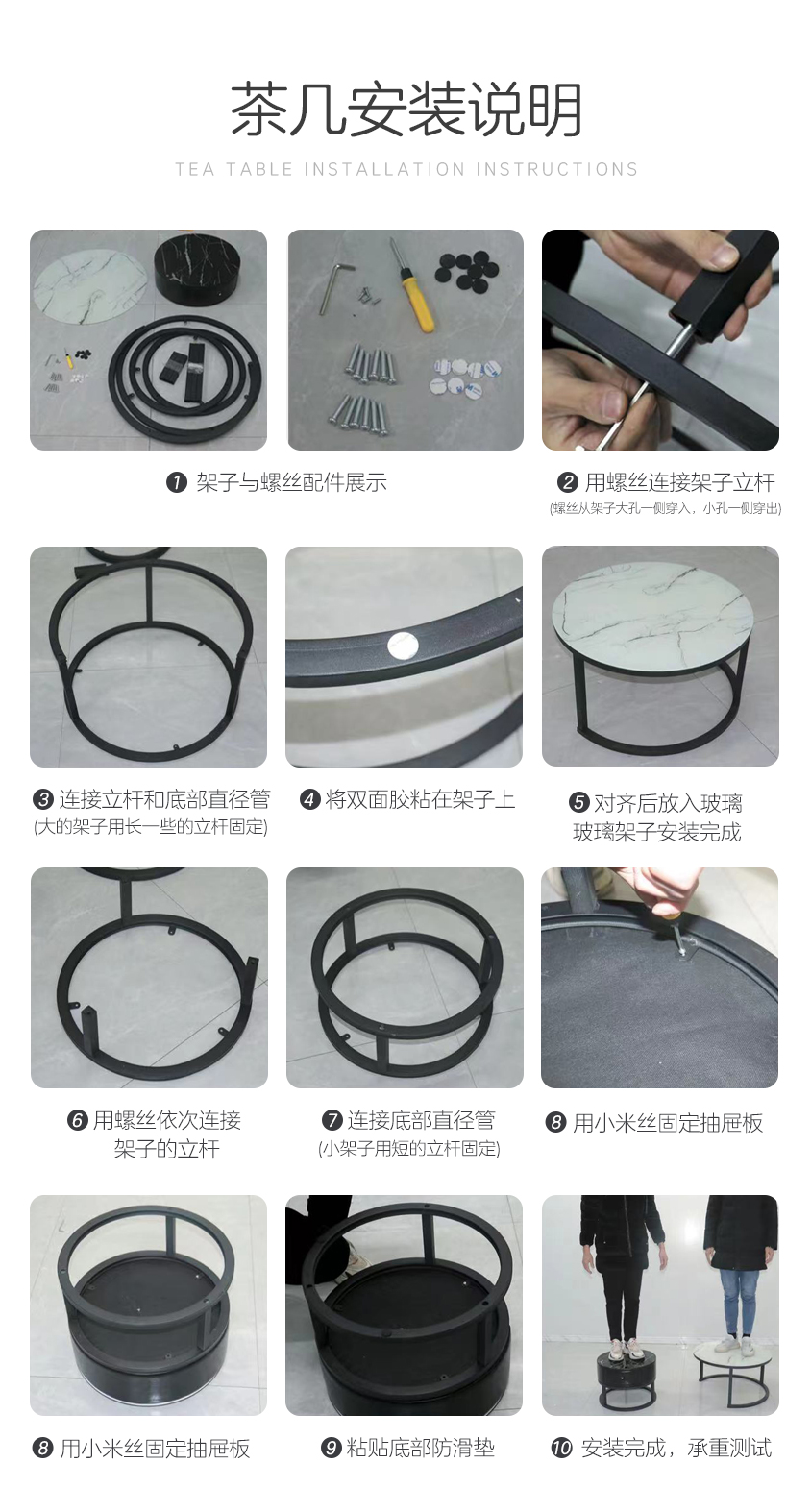 茶几安装说明

TEA TABLE INSTALLATION INSTRUCTIONS

❶ 架子与螺丝配件展示

❷ 用螺丝连接架子立杆
(螺丝从架子大孔一侧穿入，小孔一侧穿出)

❸ 连接立杆和底部直径管
(大的架子用长一些的立杆固定)

❹ 将双面胶粘在架子上

❺ 对齐后放入玻璃
玻璃架子安装完成

❻ 用螺丝依次连接
架子的立杆

❼ 连接底部直径管
(小架子用短的立杆固定)

❽ 用小米丝固定抽屉板

❽ 用小米丝固定抽屉板

❾ 粘贴底部防滑垫

❿ 安装完成，承重测试