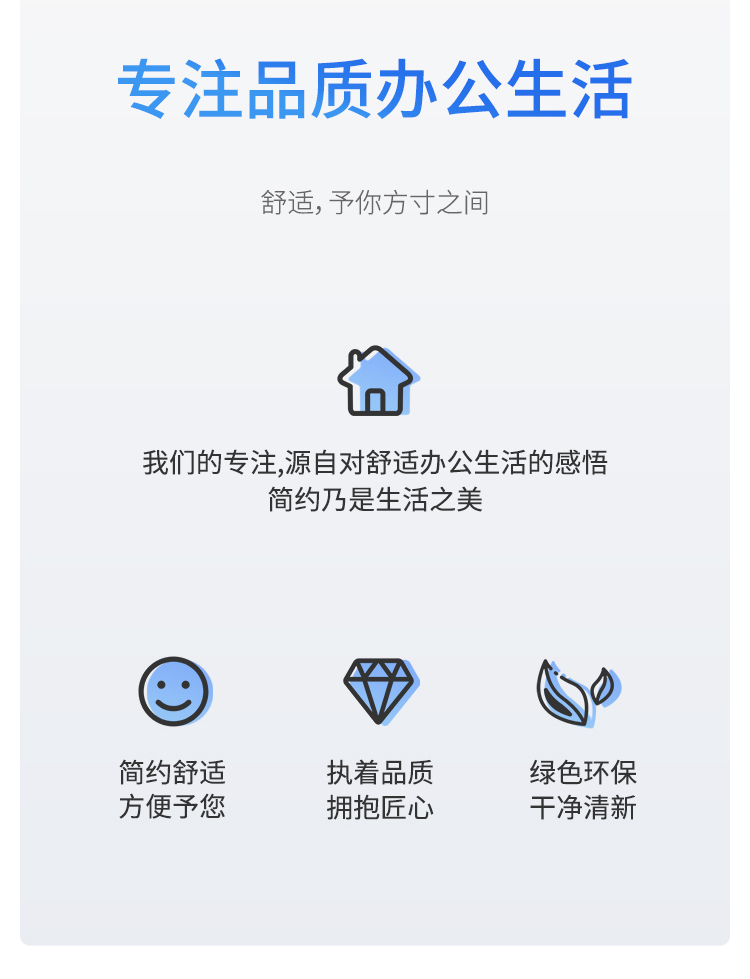 专注品质办公生活

舒适,予你方寸之间

我们的专注,源自对舒适办公生活的感悟
简约乃是生活之美

简约舒适
方便予您

执着品质
拥抱匠心

绿色环保
干净清新