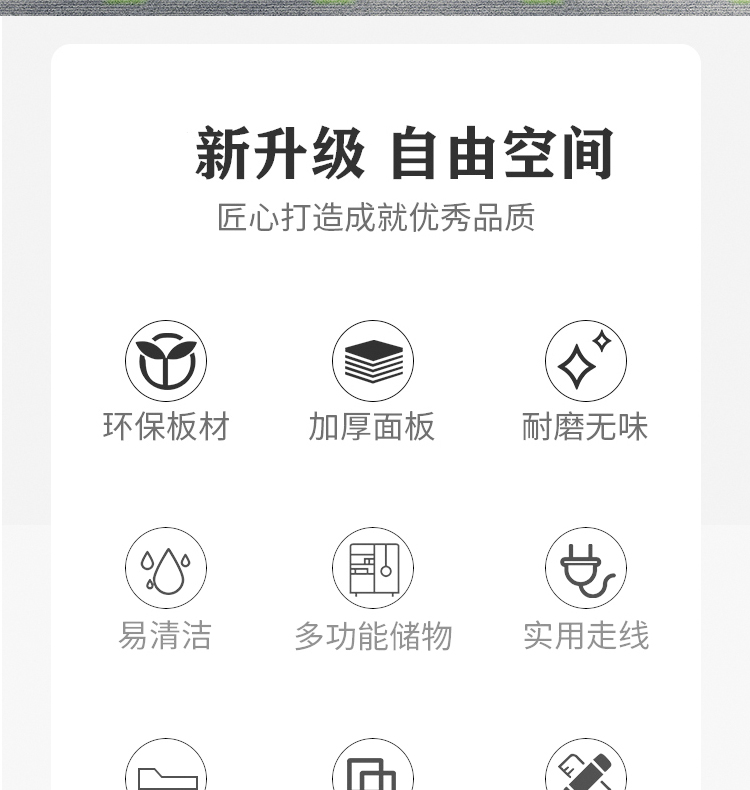 新升级 自由空间

匠心打造成就优秀品质

环保板材

加厚面板

耐磨无味

易清洁

多功能储物

实用走线