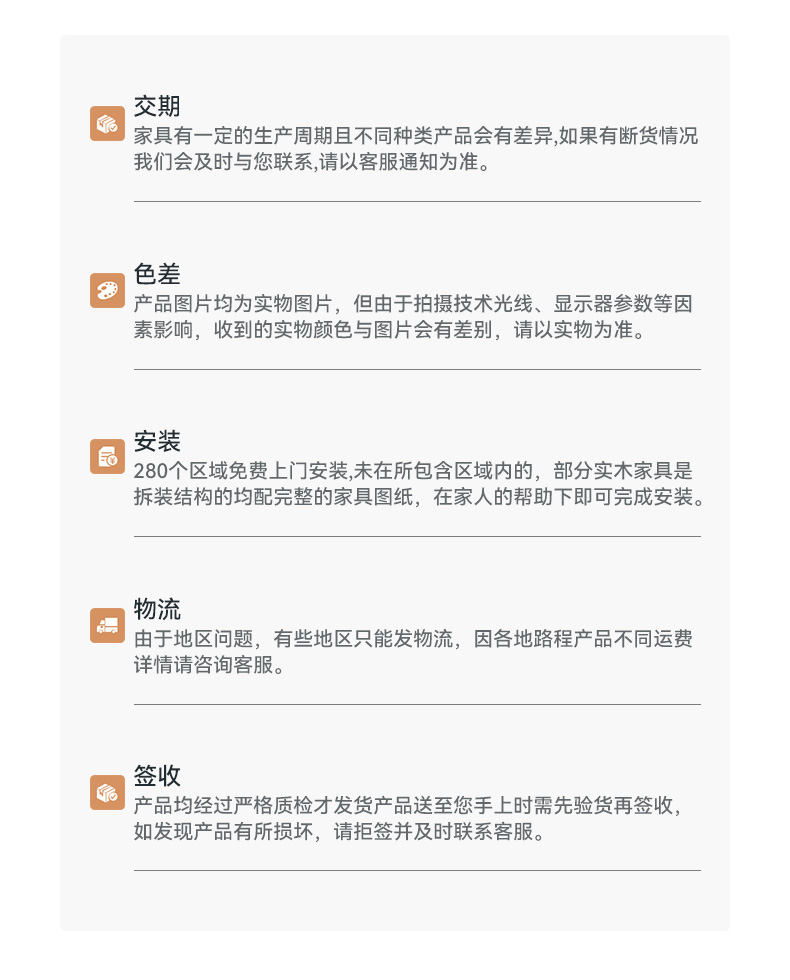 交期
家具有一定的生产周期且不同种类产品会有差异,如果有断货情况我们会及时与您联系,请以客服通知为准。

色差
产品图片均为实物图片，但由于拍摄技术光线、显示器参数等因素影响，收到的实物颜色与图片会有差别，请以实物为准。

安装
280个区域免费上门安装,未在所包含区域内的，部分实木家具是拆装结构的均配完整的家具图纸，在家人的帮助下即可完成安装。

物流
由于地区问题，有些地区只能发物流，因各地路程产品不同运费详情请咨询客服。

签收
产品均经过严格质检才发货产品送至您手上时需先验货再签收,如发现产品有所损坏，请拒签并及时联系客服。