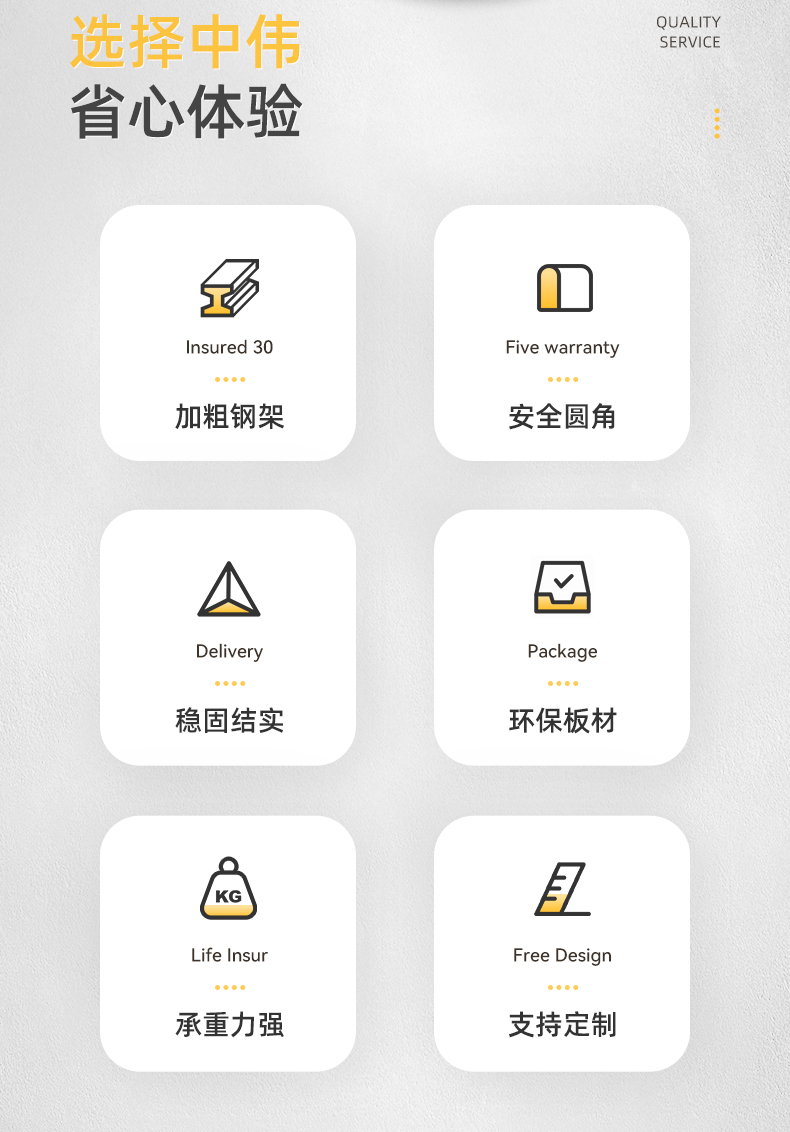 选择中伟
省心体验

QUALITY
SERVICE

Insured 30
加粗钢架

Five warranty
安全圆角

Delivery
稳固结实

Package
环保板材

KG
Life Insur
承重力强

Free Design
支持定制