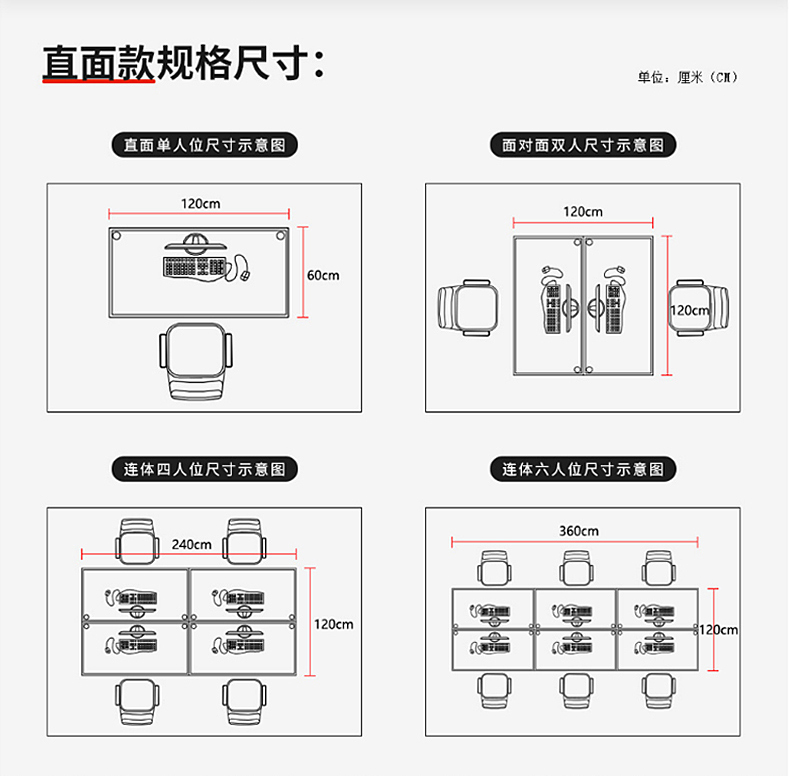 直面款规格尺寸:

单位：厘米（CM）

直面单人位尺寸示意图

120cm

60cm

面对面双人尺寸示意图

120cm

120cm

连体四人位尺寸示意图

240cm

120cm

连体六人位尺寸示意图

360cm

120cm