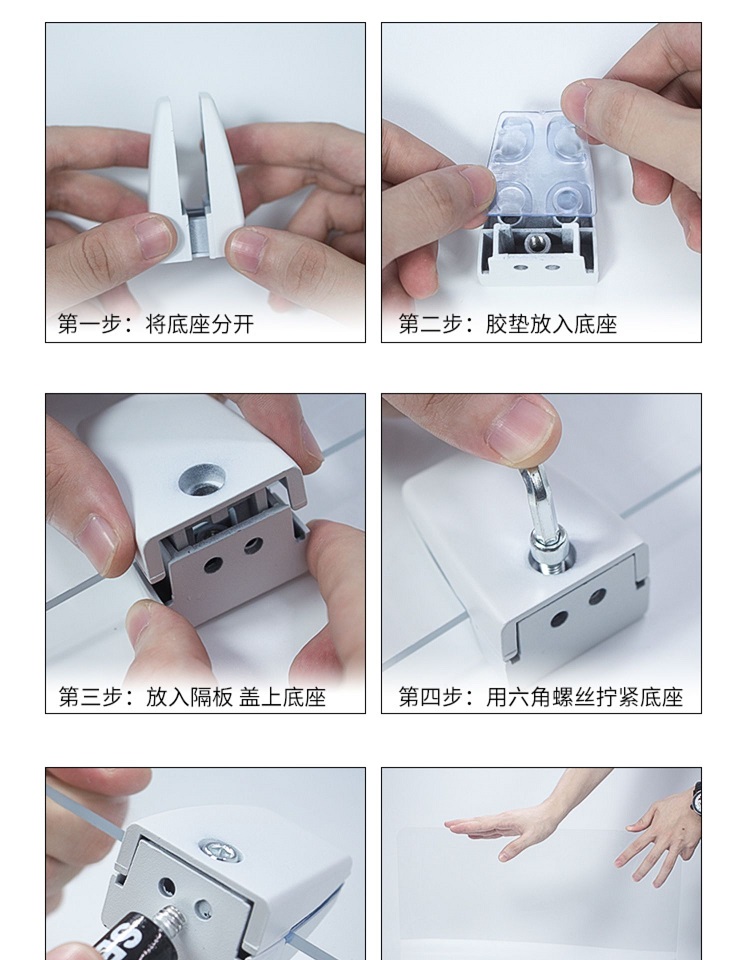 第一步：将底座分开

第二步：胶垫放入底座

第三步：放入隔板 盖上底座

第四步：用六角螺丝拧紧底座