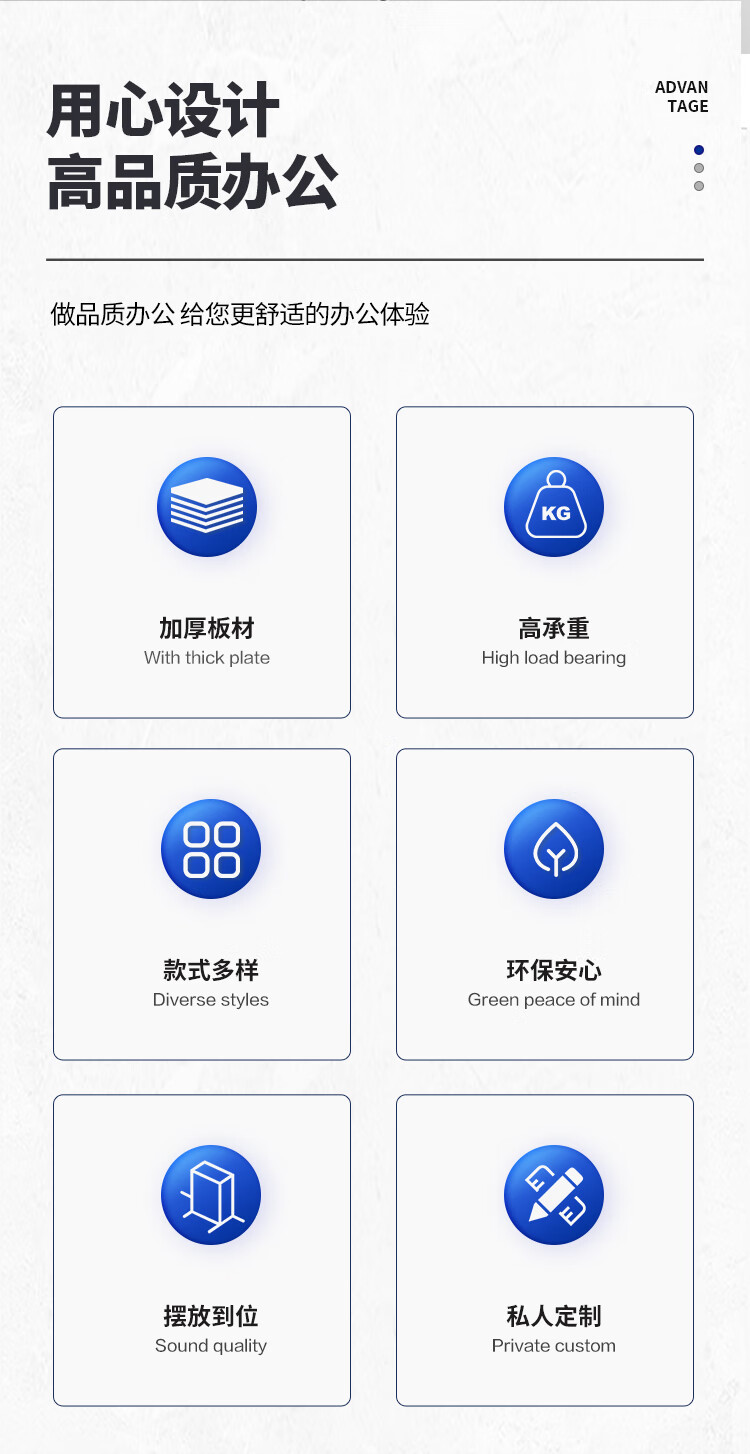 用心设计
高品质办公

ADVAN
TAGE

做品质办公 给您更舒适的办公体验

KG

加厚板材
With thick plate

高承重
High load bearing

款式多样
Diverse styles

环保安心
Green peace of mind

摆放到位
Sound quality

私人定制
Private custom