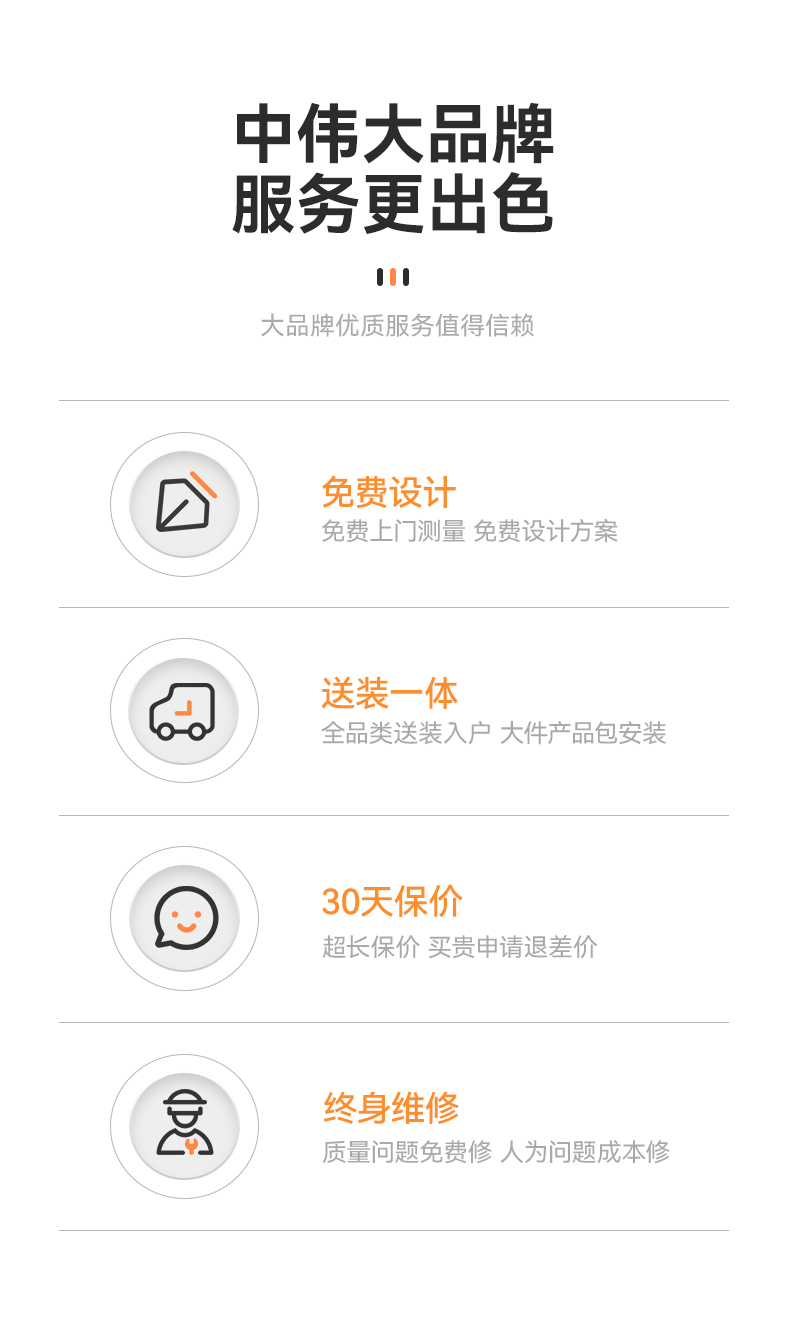 中伟大品牌
服务更出色

大品牌优质服务值得信赖

免费设计
免费上门测量 免费设计方案

送装一体
全品类送装入户 大件产品包安装

30天保价
超长保价 买贵申请退差价

终身维修
质量问题免费修 人为问题成本修