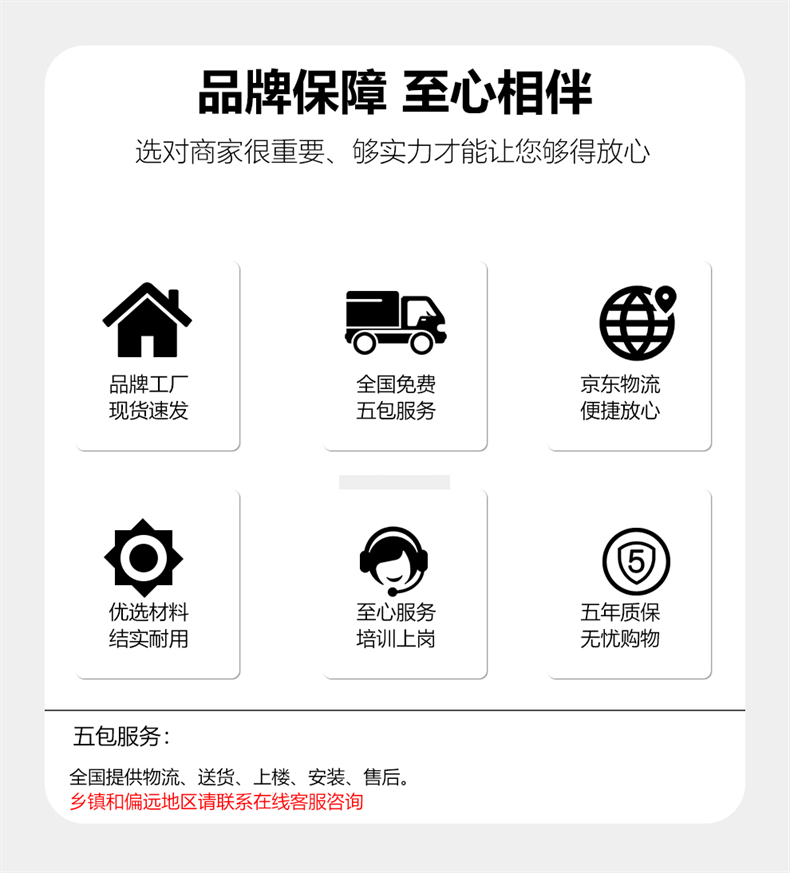 品牌保障 至心相伴

选对商家很重要、够实力才能让您够得放心

品牌工厂
现货速发

全国免费
五包服务

京东物流
便捷放心

优选材料
结实耐用

至心服务
培训上岗

5

五年质保
无忧购物

五包服务：

全国提供物流、送货、上楼、安装、售后。
乡镇和偏远地区请联系在线客服咨询