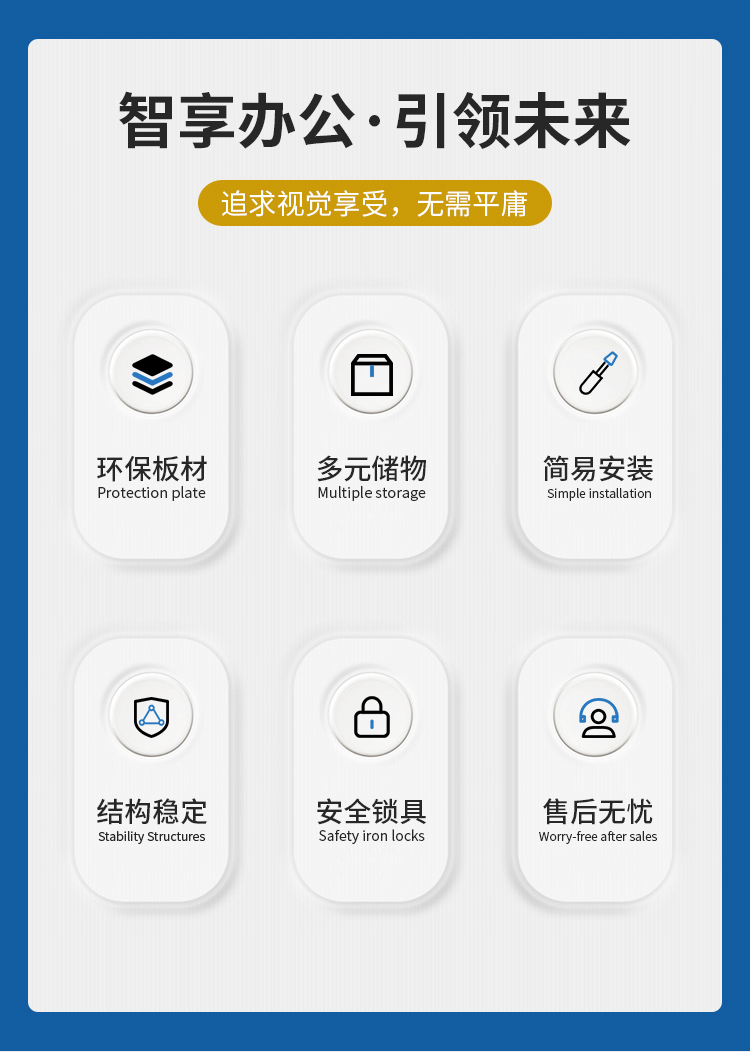 智享办公·引领未来

追求视觉享受，无需平庸

环保板材
Protection plate

多元储物
Multiple storage

简易安装
Simple installation

结构稳定
Stability Structures

安全锁具
Safety iron locks

售后无忧
Worry-free after sales