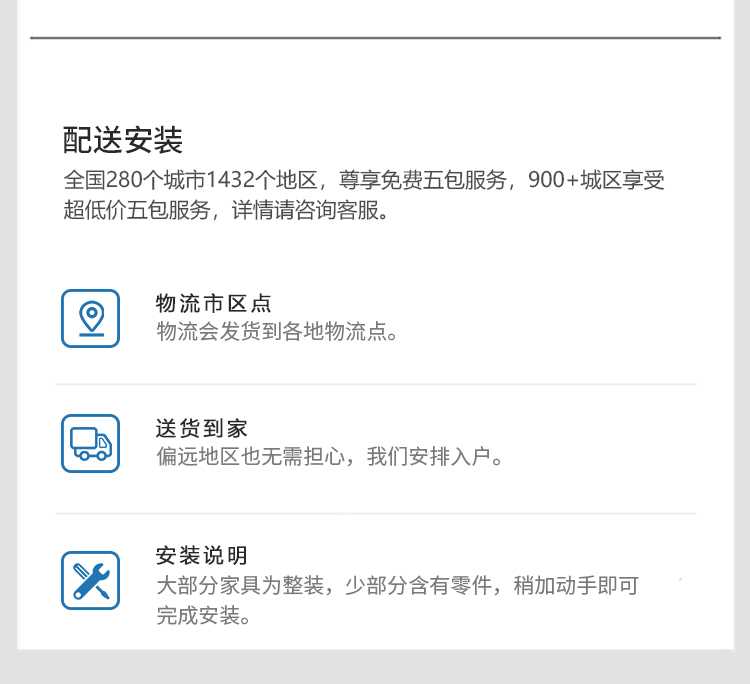 配送安装

全国280个城市1432个地区，尊享免费五包服务，900+城区享受超低价五包服务，详情请咨询客服。

物流市区点
物流会发货到各地物流点。

送货到家
偏远地区也无需担心，我们安排入户。

安装说明
大部分家具为整装，少部分含有零件，稍加动手即可完成安装。