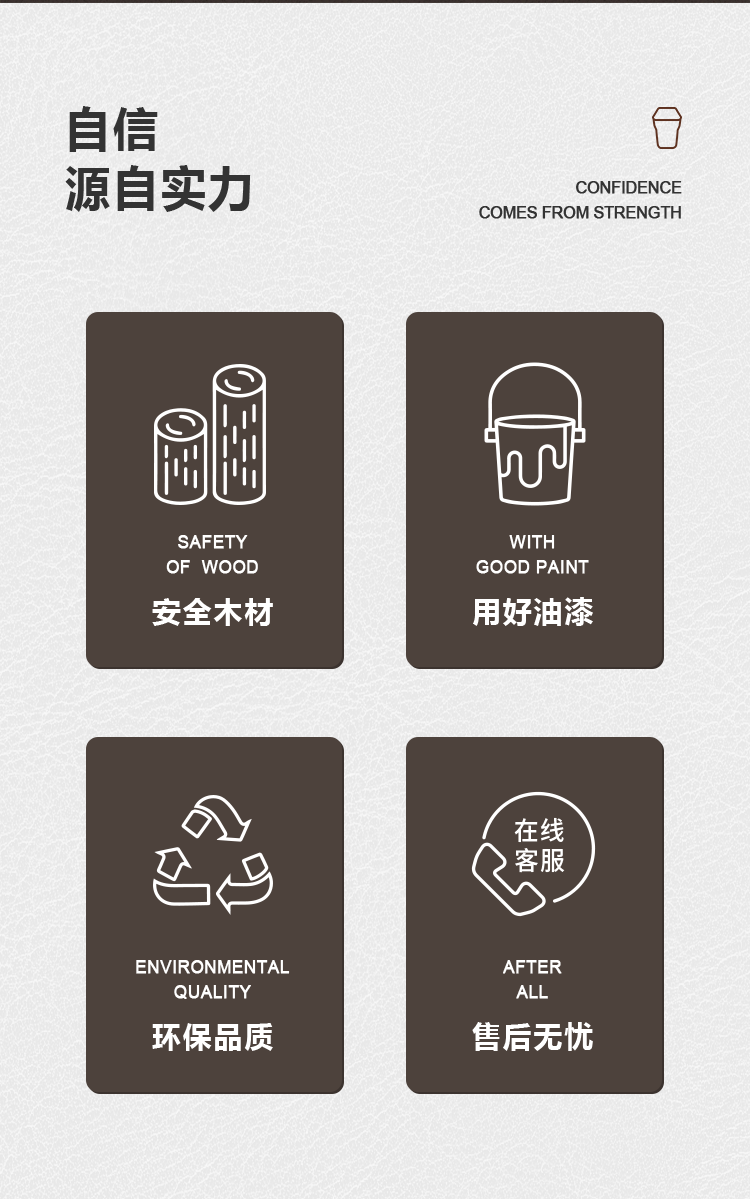 自信
源自实力

CONFIDENCE
COMES FROM STRENGTH

SAFETY
OF WOOD
安全木材

WITH
GOOD PAINT
用好油漆

ENVIRONMENTAL
QUALITY
环保品质

在线
客服

AFTER
ALL
售后无忧