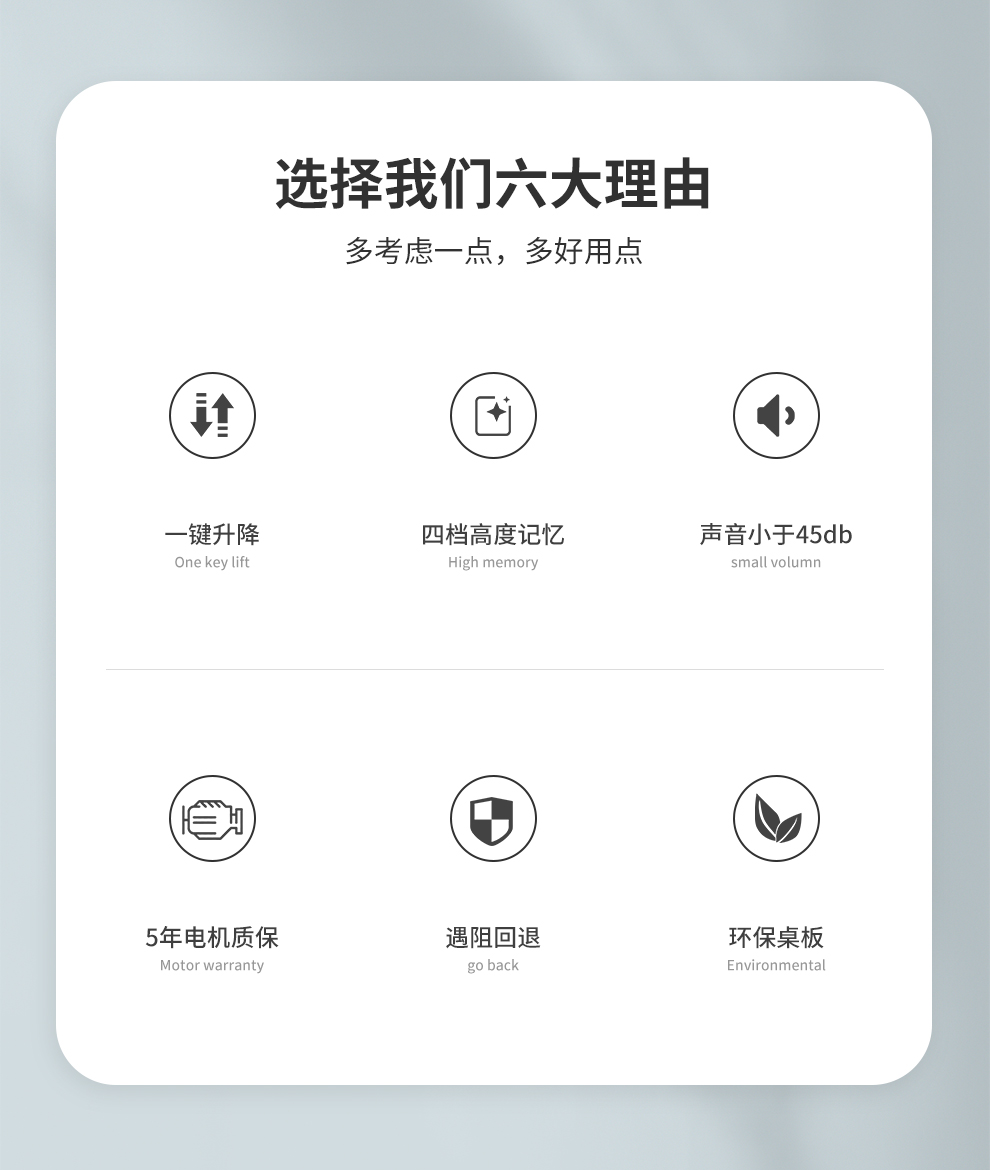 选择我们六大理由

多考虑一点，多好用点

一键升降
One key lift

四档高度记忆
High memory

声音小于45db
small volumn

5年电机质保
Motor warranty

遇阻回退
go back

环保桌板
Environmental