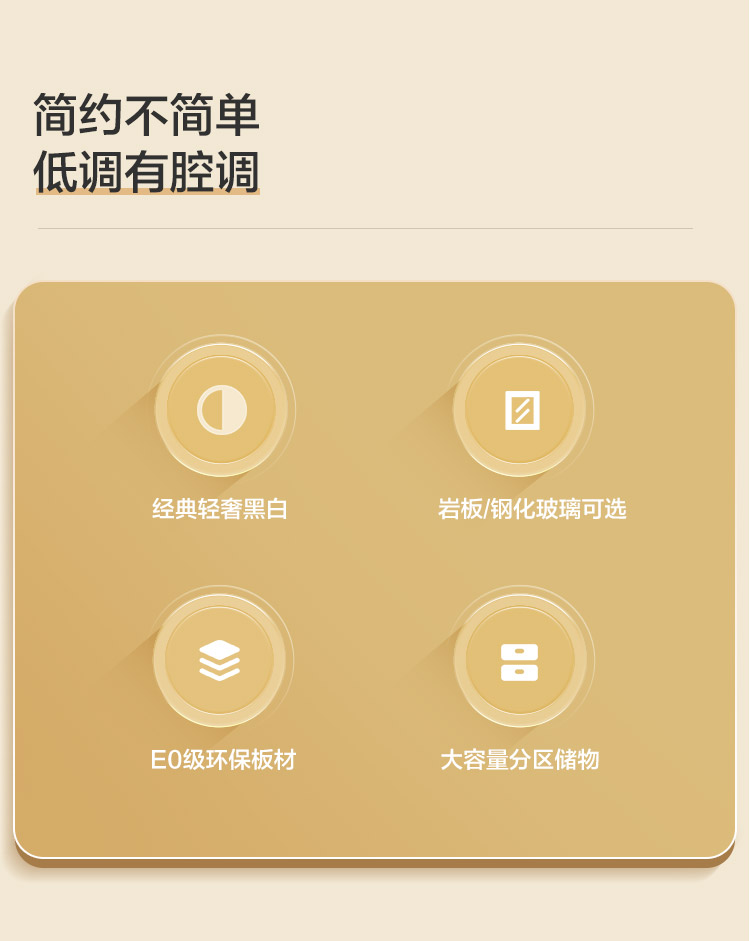 简约不简单
低调有腔调

经典轻奢黑白

岩板/钢化玻璃可选

E0级环保板材

大容量分区储物