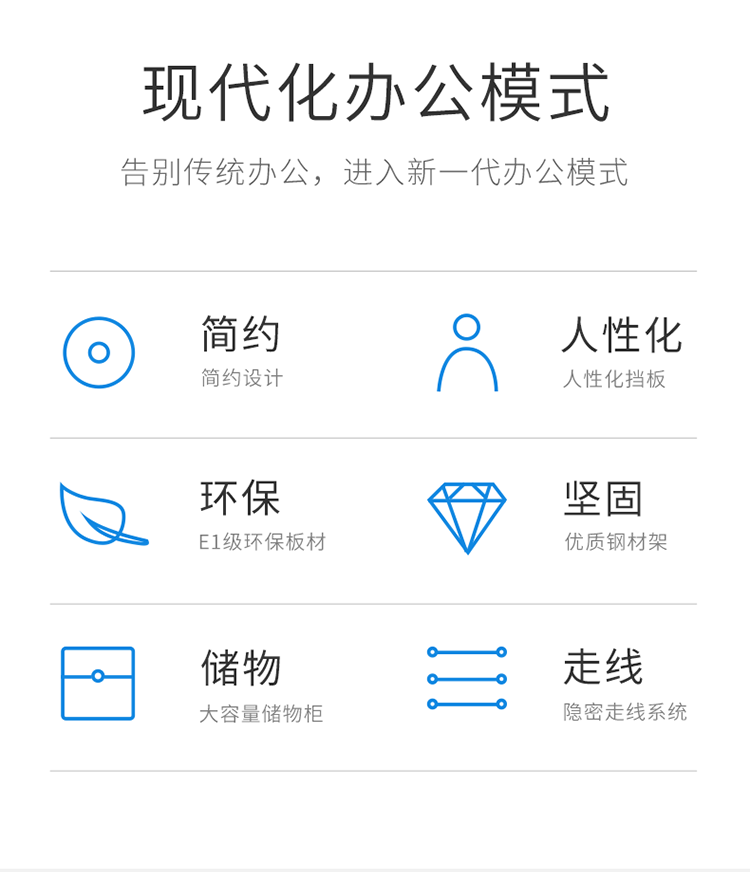 现代化办公模式

告别传统办公，进入新一代办公模式

简约
简约设计

人性化
人性化挡板

环保
E1级环保板材

坚固
优质钢材架

储物
大容量储物柜

走线
隐密走线系统