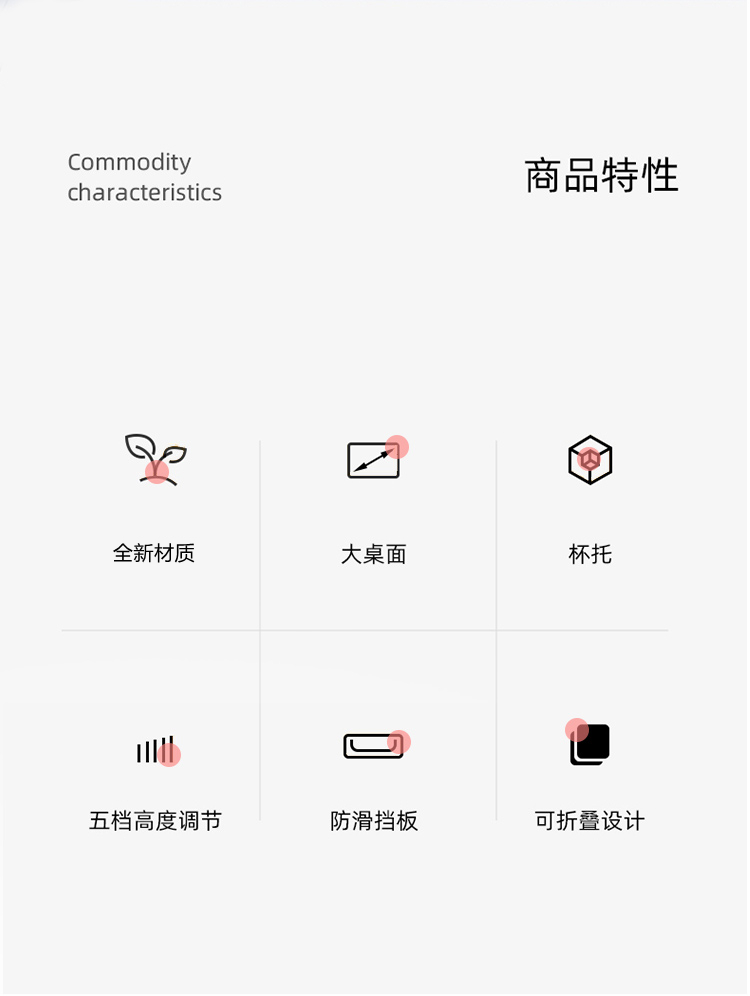 Commodity characteristics

商品特性

全新材质

大桌面

杯托

五档高度调节

防滑挡板

可折叠设计