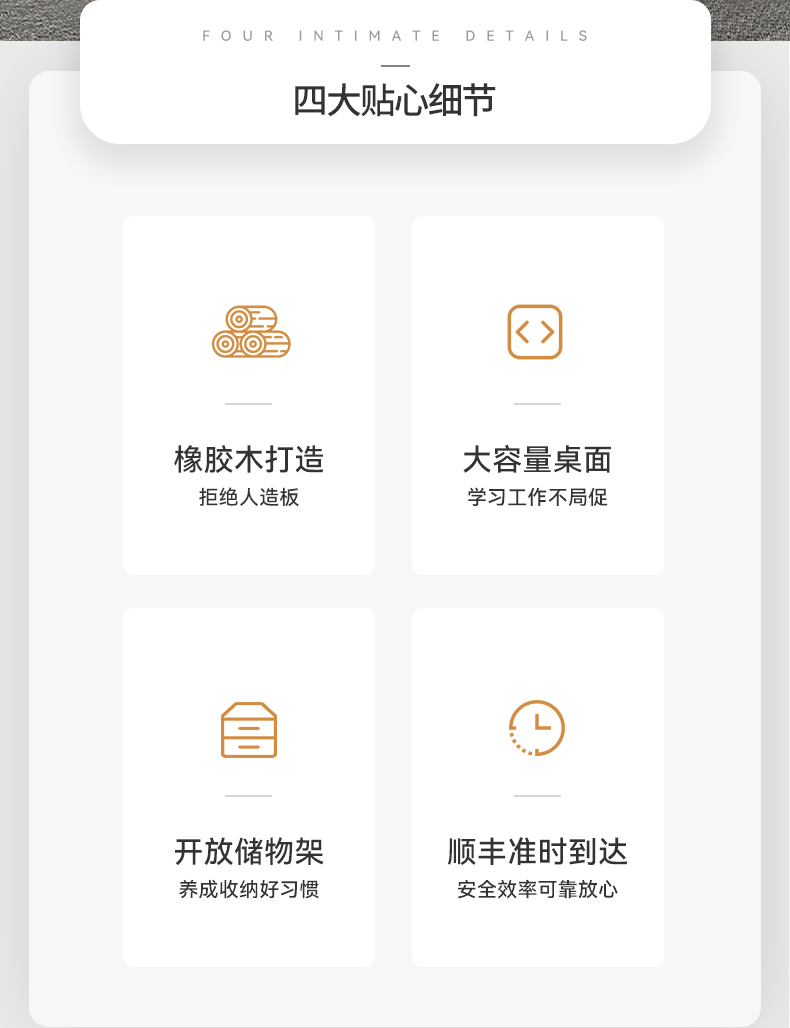 FOUR INTIMATE DETAILS

四大贴心细节

橡胶木打造
拒绝人造板

大容量桌面
学习工作不局促

开放储物架
养成收纳好习惯

顺丰准时到达
安全效率可靠放心