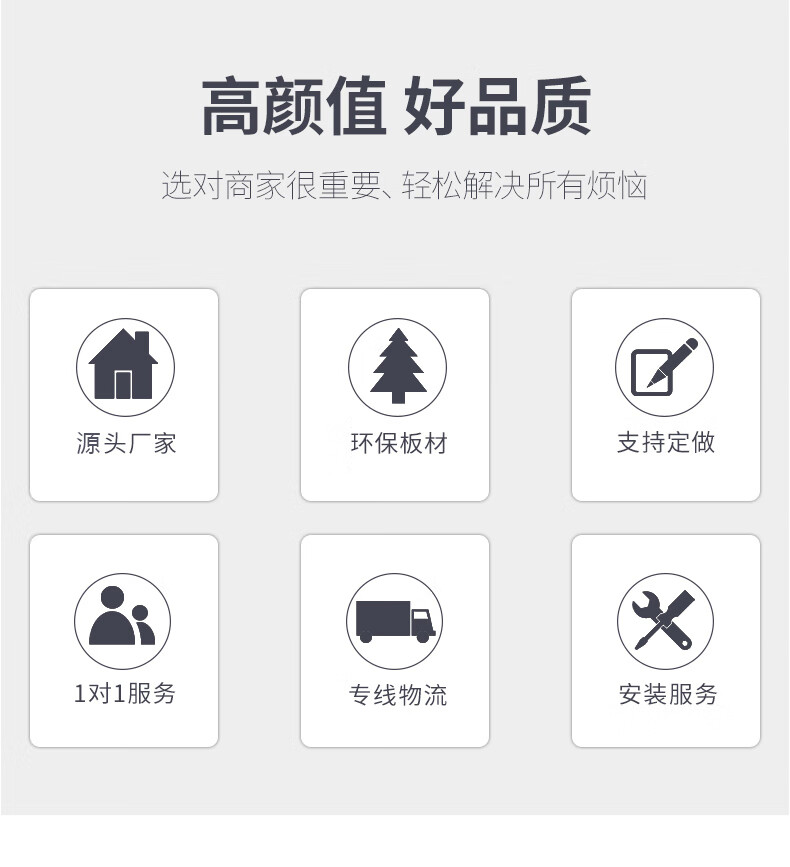 高颜值 好品质

选对商家很重要、轻松解决所有烦恼

源头厂家

环保板材

支持定做

1对1服务

专线物流

安装服务