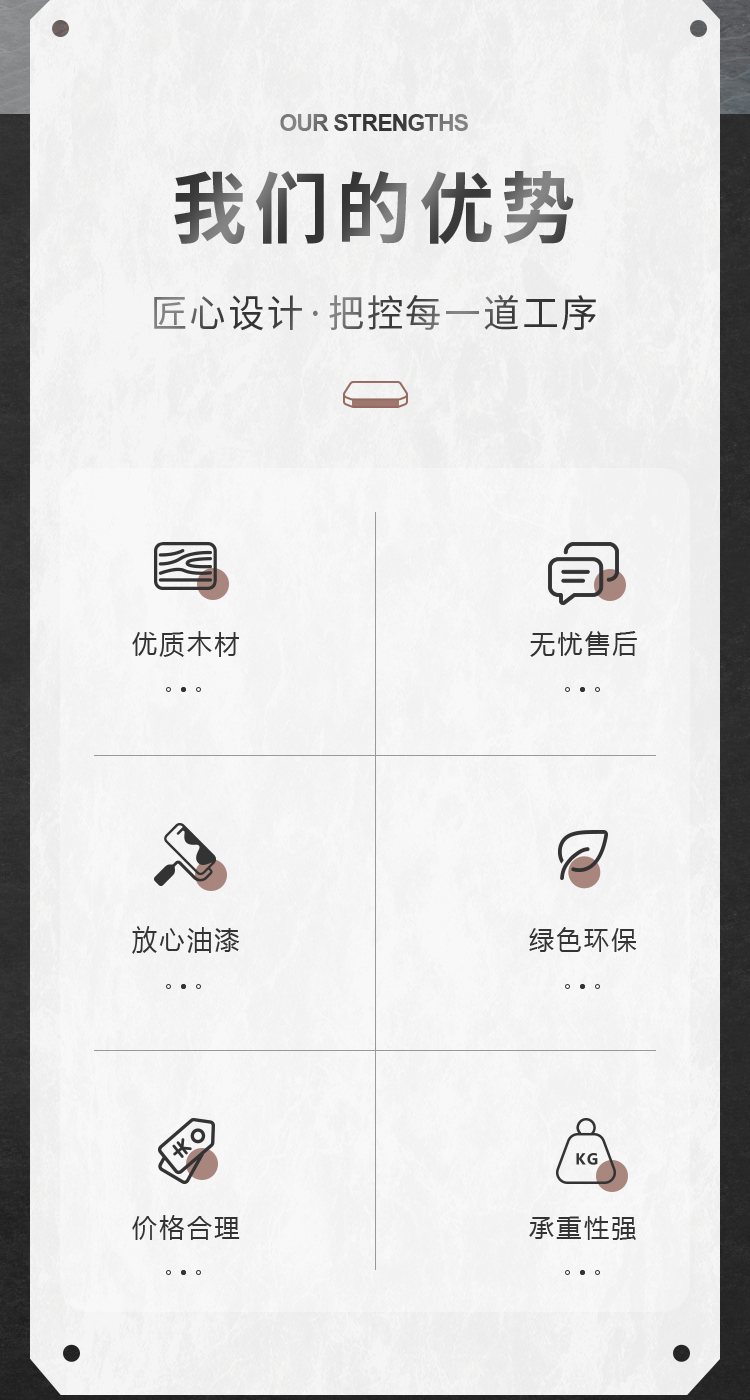 OUR STRENGTHS

我们的优势

匠心设计·把控每一道工序

优质木材

无忧售后

放心油漆

绿色环保

价格合理

KG

承重性强