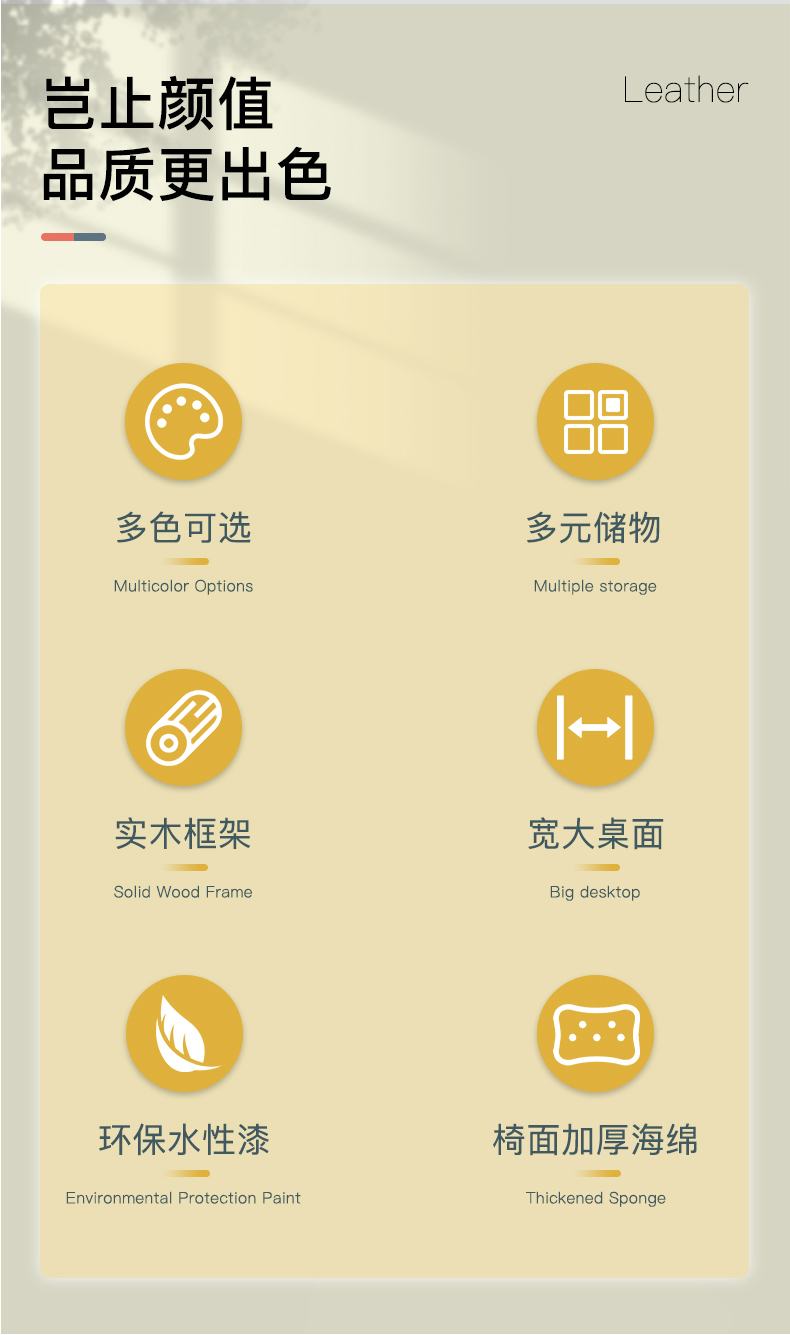 岂止颜值
品质更出色

Leather

多色可选

Multicolor Options

多元储物

Multiple storage

实木框架

Solid Wood Frame

宽大桌面

Big desktop

环保水性漆

Environmental Protection Paint

椅面加厚海绵

Thickened Sponge