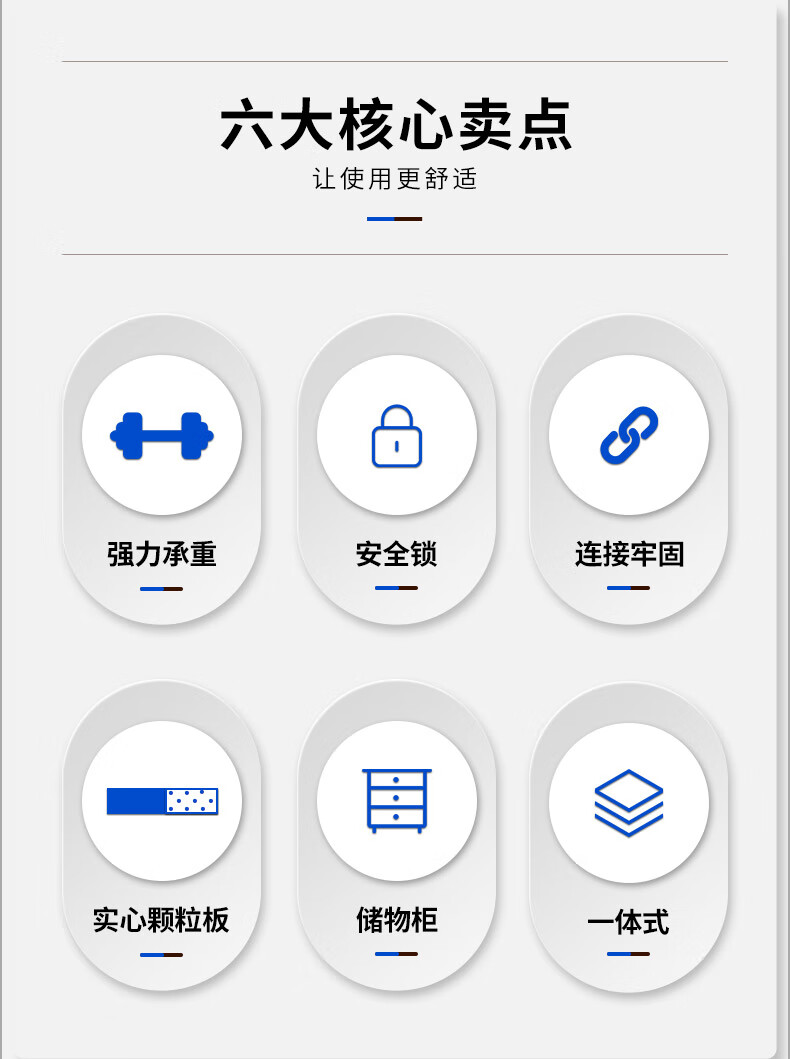 六大核心卖点
让使用更舒适

强力承重

安全锁

连接牢固

实心颗粒板

储物柜

一体式