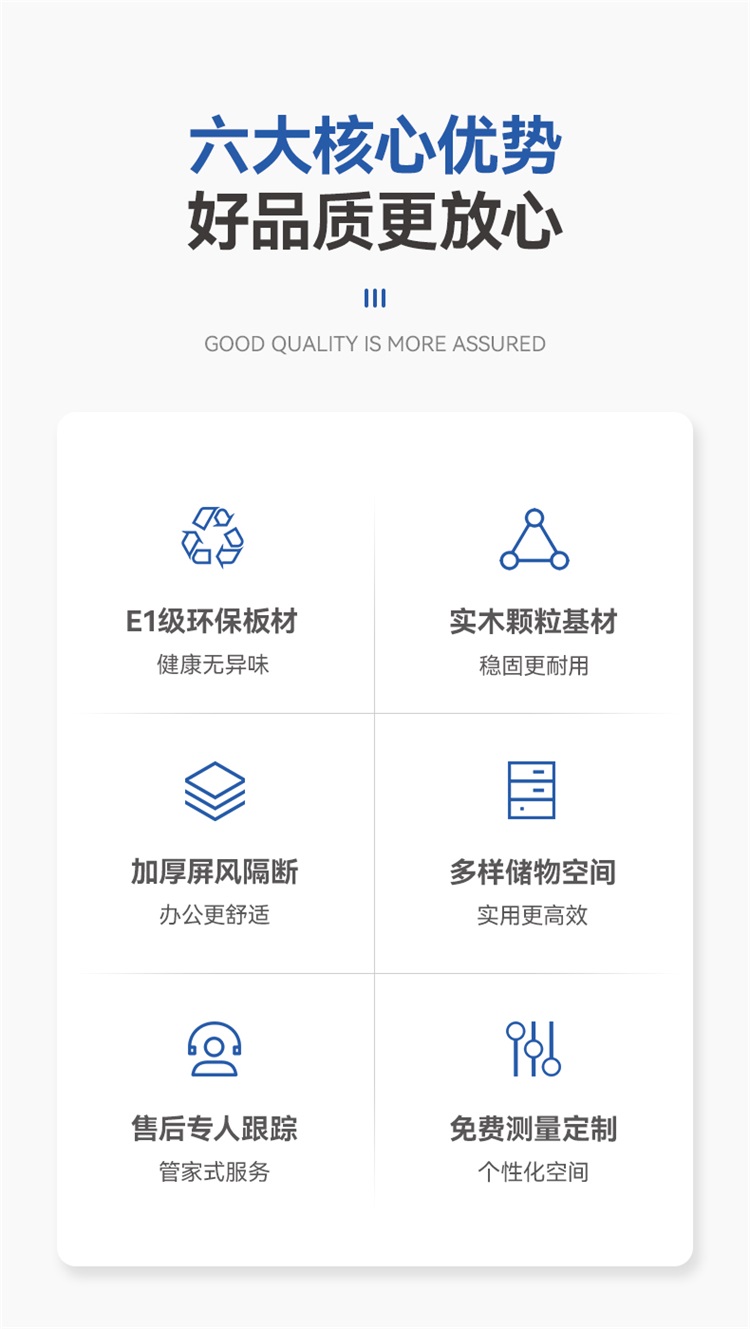 六大核心优势
好品质更放心

GOOD QUALITY IS MORE ASSURED

E1级环保板材
健康无异味

实木颗粒基材
稳固更耐用

加厚屏风隔断
办公更舒适

多样储物空间
实用更高效

售后专人跟踪
管家式服务

免费测量定制
个性化空间