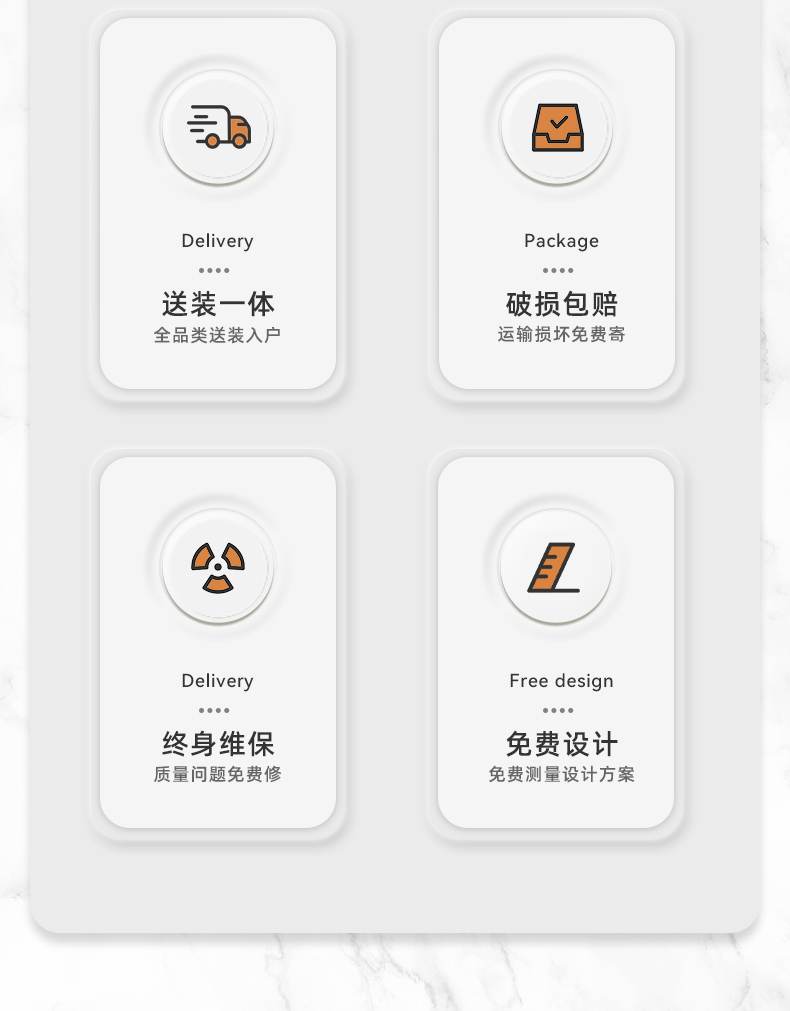 Delivery

送装一体
全品类送装入户

Package

破损包赔
运输损坏免费寄

Delivery

终身维保
质量问题免费修

Free design

免费设计
免费测量设计方案