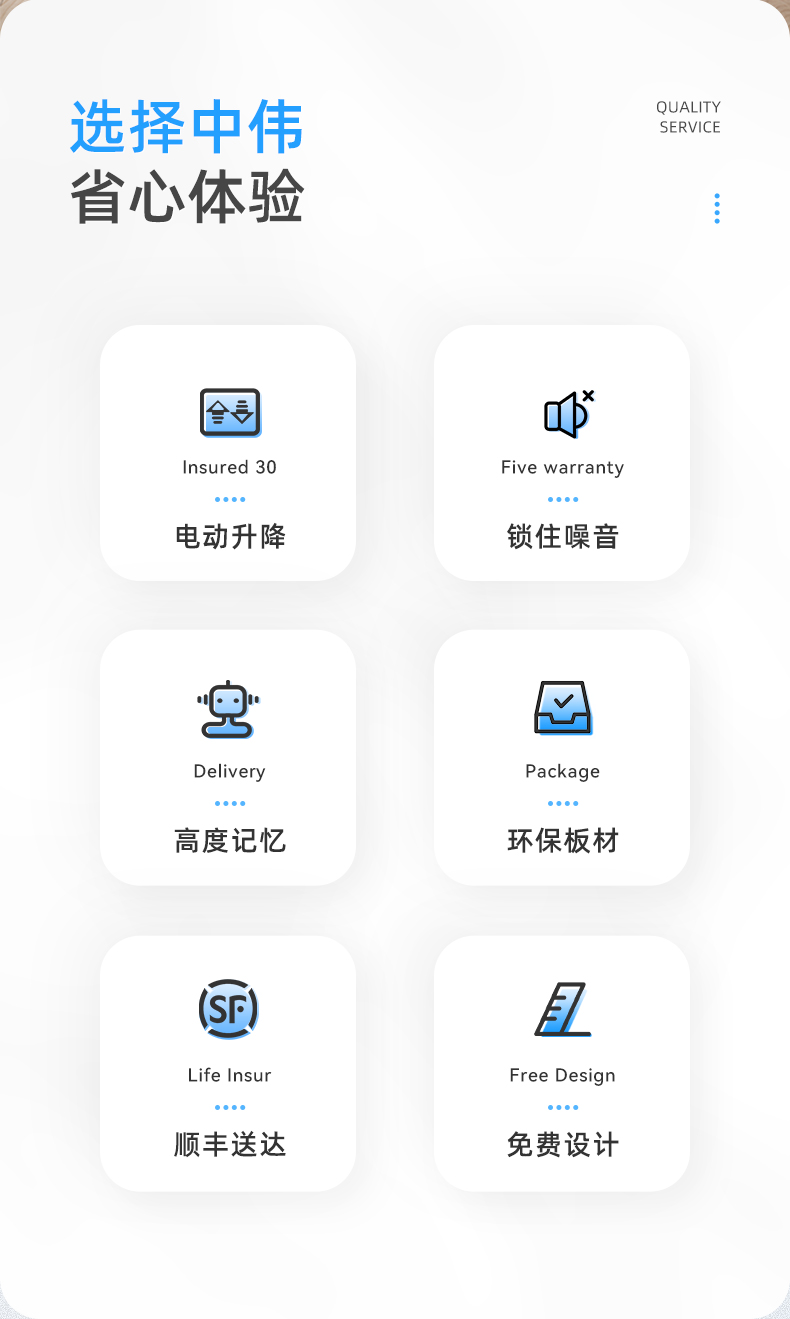 选择中伟
省心体验

QUALITY
SERVICE

Insured 30

电动升降

Five warranty

锁住噪音

Delivery

高度记忆

Package

环保板材

SF

Life Insur

顺丰送达

Free Design

免费设计