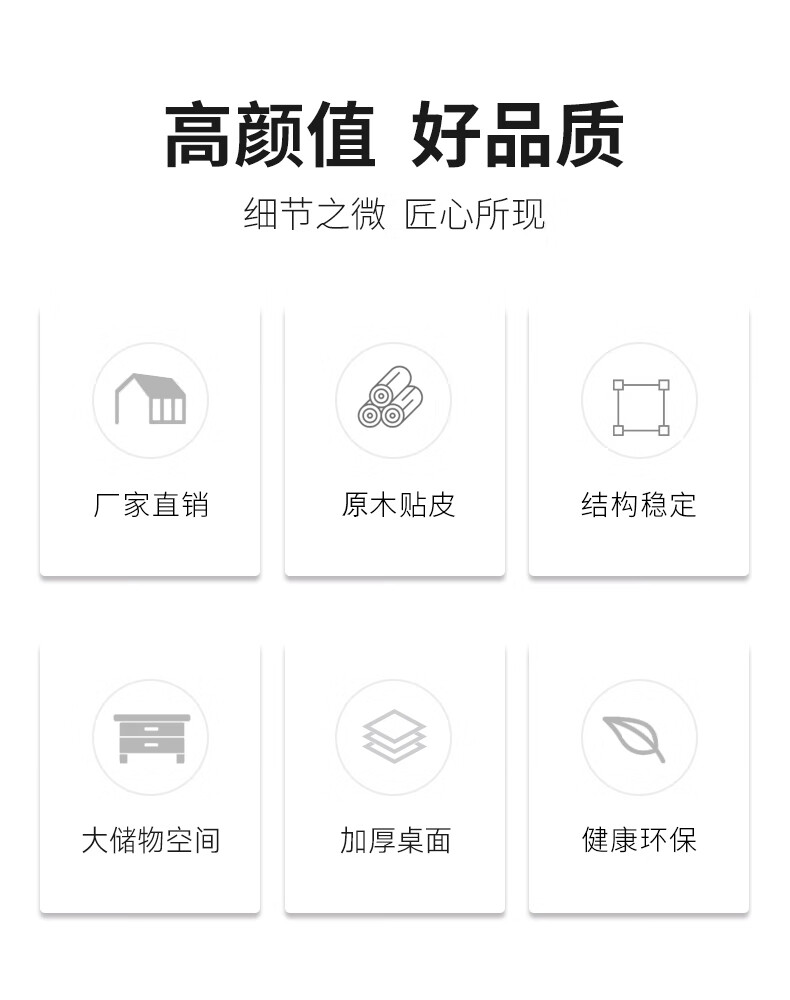 高颜值 好品质

细节之微 匠心所现

厂家直销

原木贴皮

结构稳定

大储物空间

加厚桌面

健康环保