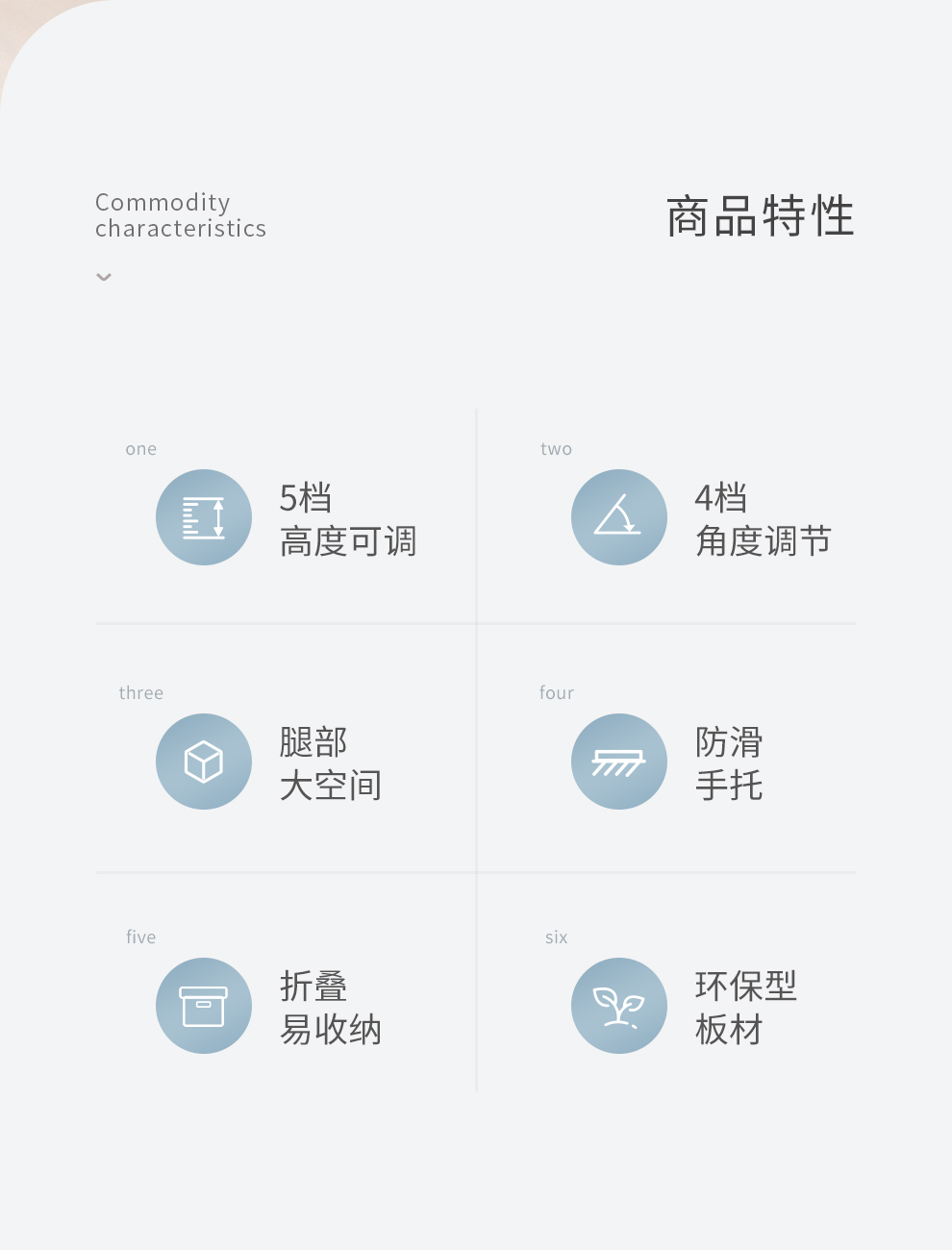 Commodity
characteristics

商品特性

one
5档
高度可调

two
4档
角度调节

three
腿部
大空间

four
防滑
手托

five
折叠
易收纳

six
环保型
板材