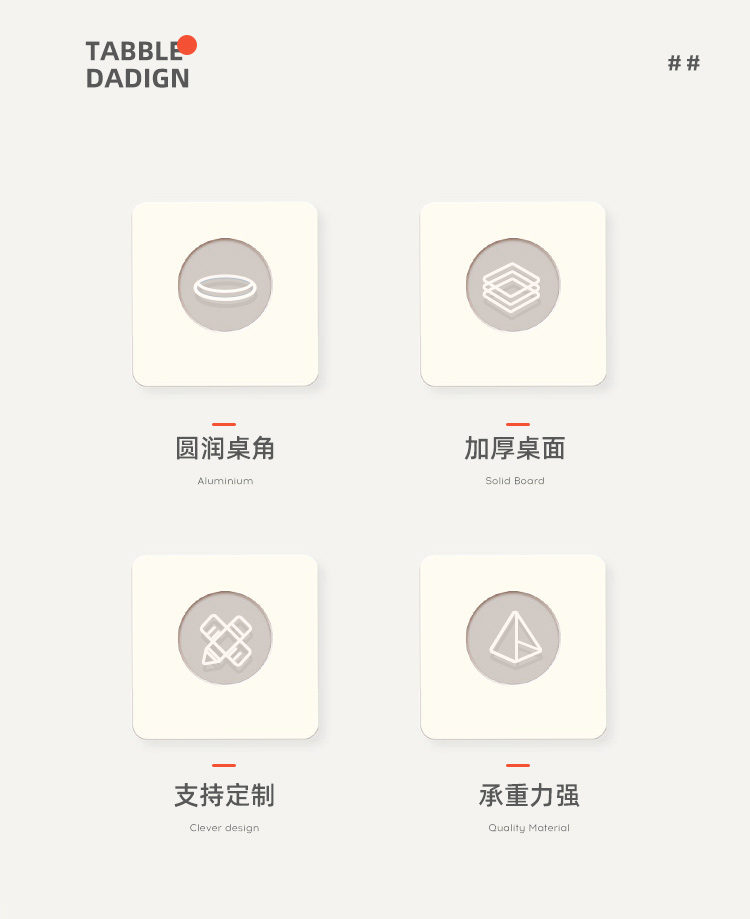 TABBLE
DADIGN

##

圆润桌角
Aluminium

加厚桌面
Solid Board

支持定制
Clever design

承重力强
Quality Material