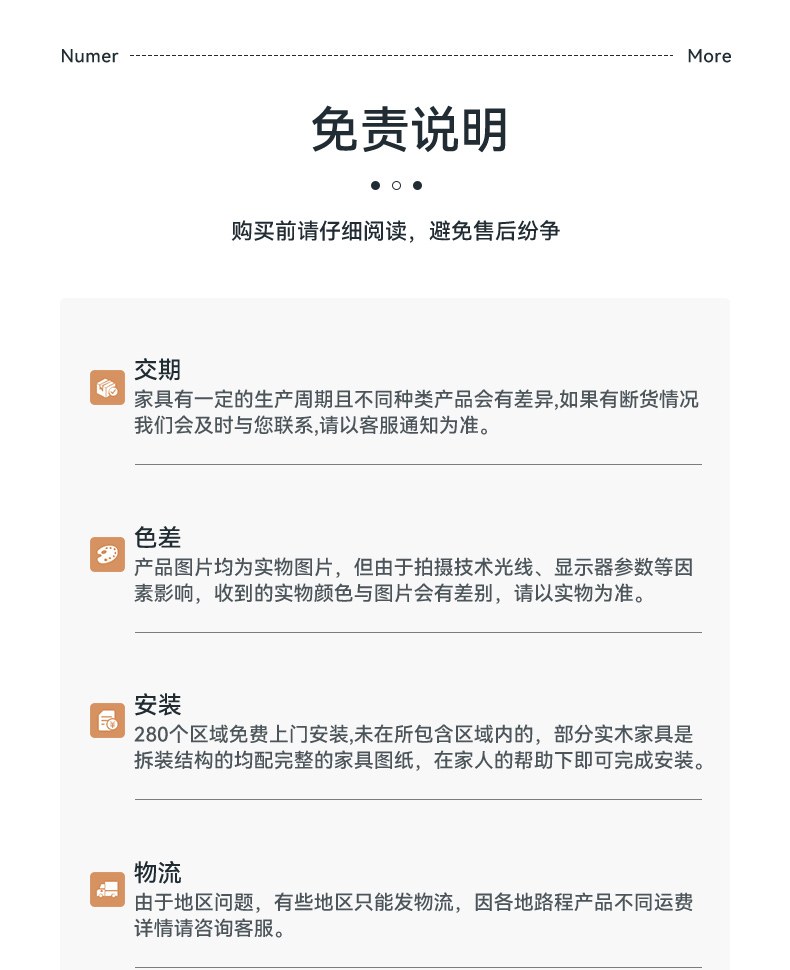 Numer More

免责说明

购买前请仔细阅读，避免售后纷争

交期
家具有一定的生产周期且不同种类产品会有差异,如果有断货情况我们会及时与您联系,请以客服通知为准。

色差
产品图片均为实物图片，但由于拍摄技术光线、显示器参数等因素影响，收到的实物颜色与图片会有差别，请以实物为准。

安装
280个区域免费上门安装,未在所包含区域内的，部分实木家具是拆装结构的均配完整的家具图纸，在家人的帮助下即可完成安装。

物流
由于地区问题，有些地区只能发物流，因各地路程产品不同运费详情请咨询客服。